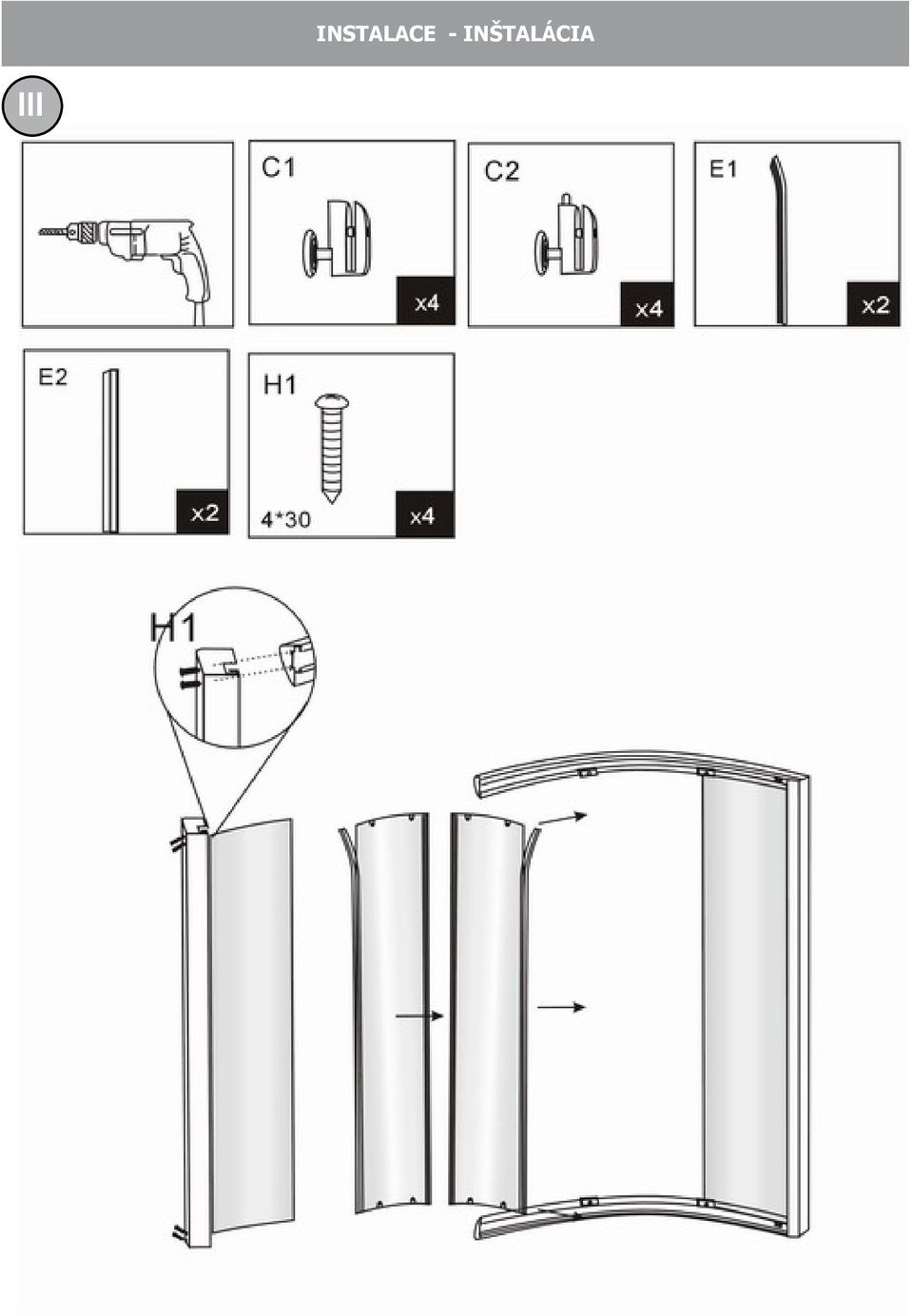 INSTALACE - INŠTALÁCIA

III

C1

x4

C2

x4

E1

x2

E2

x2

H1

4*30

x4

H1