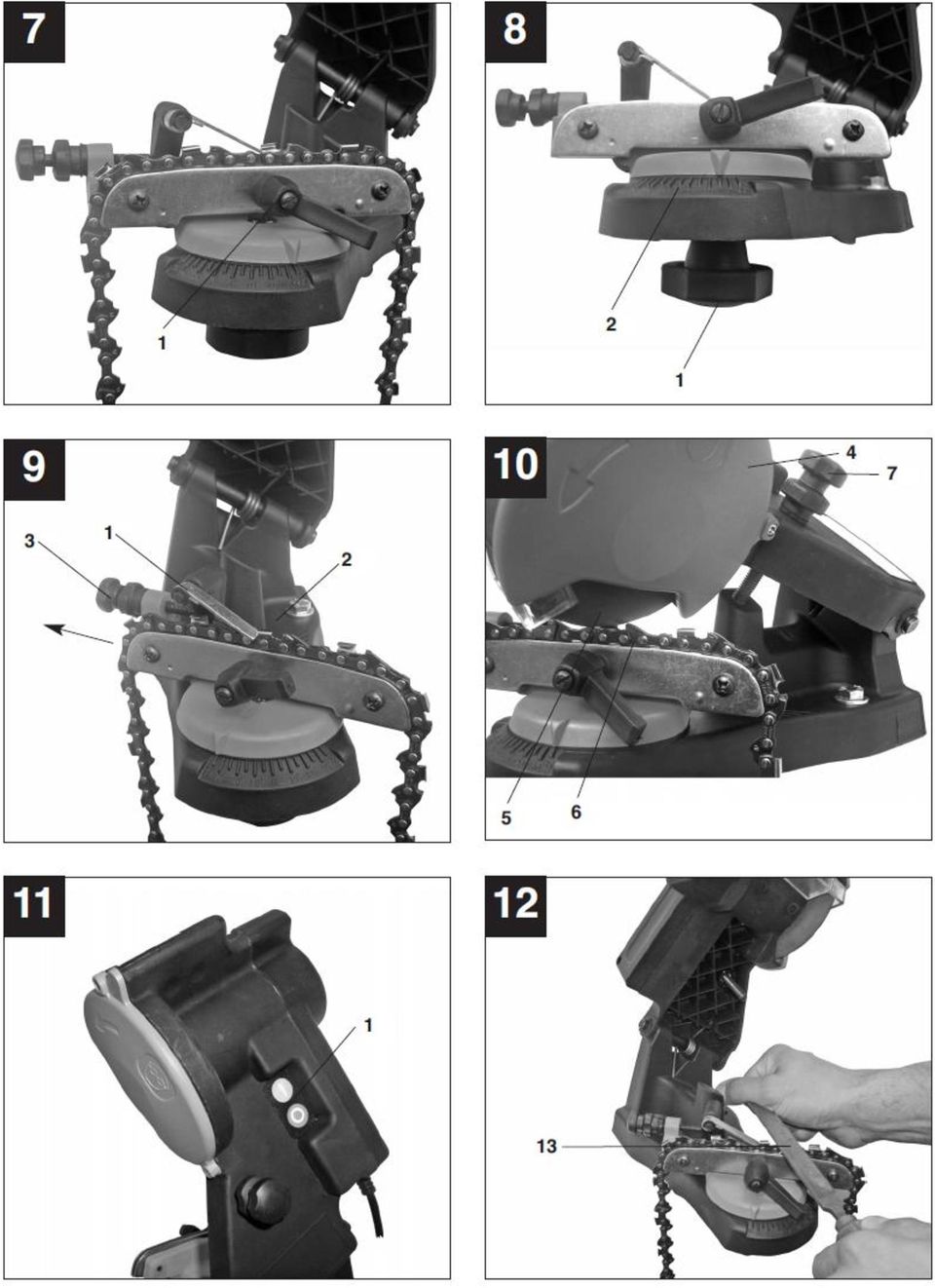 7

1

8

2

1

9

3

1

2

10

4

7

5

6

11

1

12

13