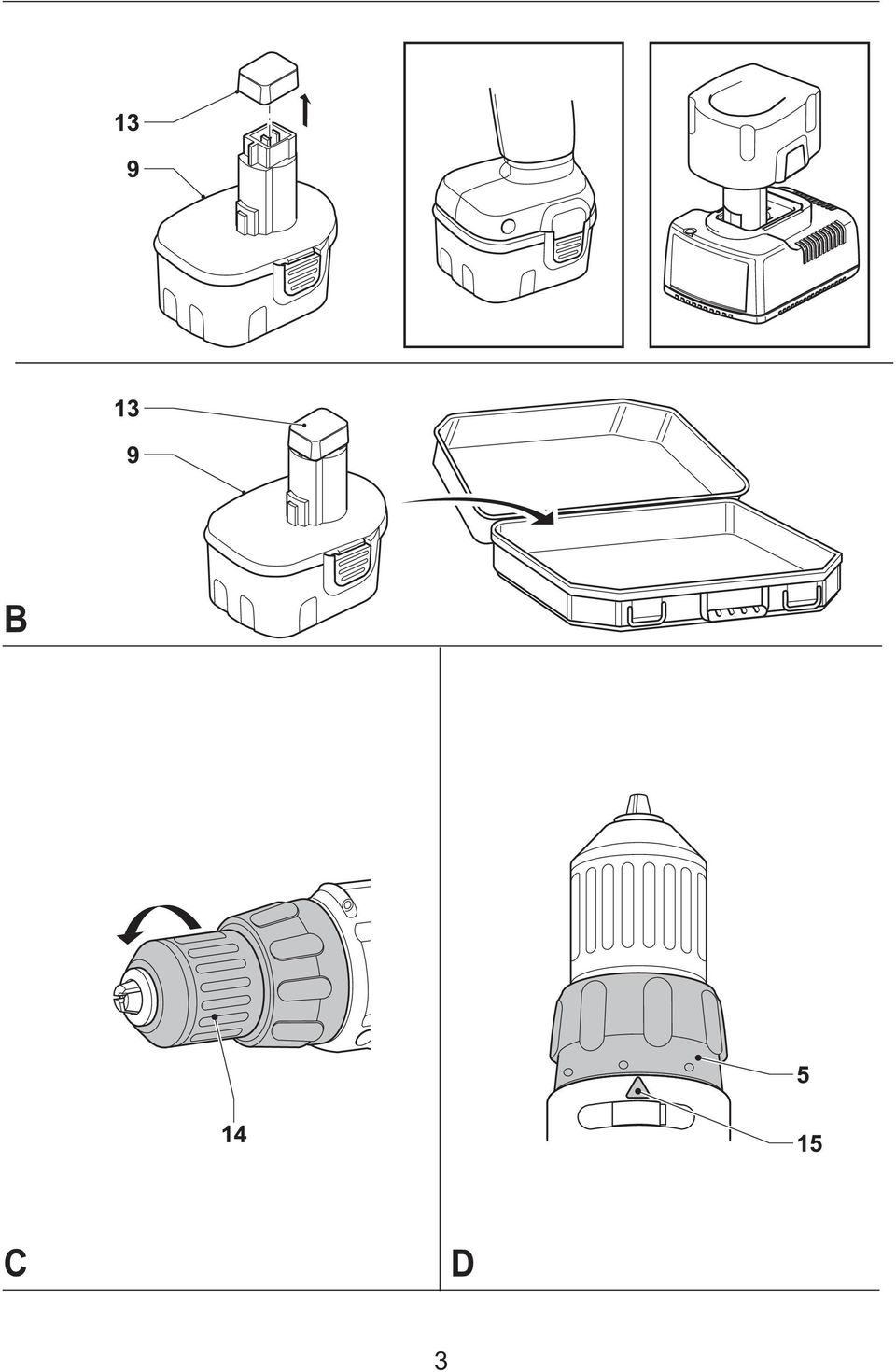 13
9

13
9

B

14

5
15

C

D

3