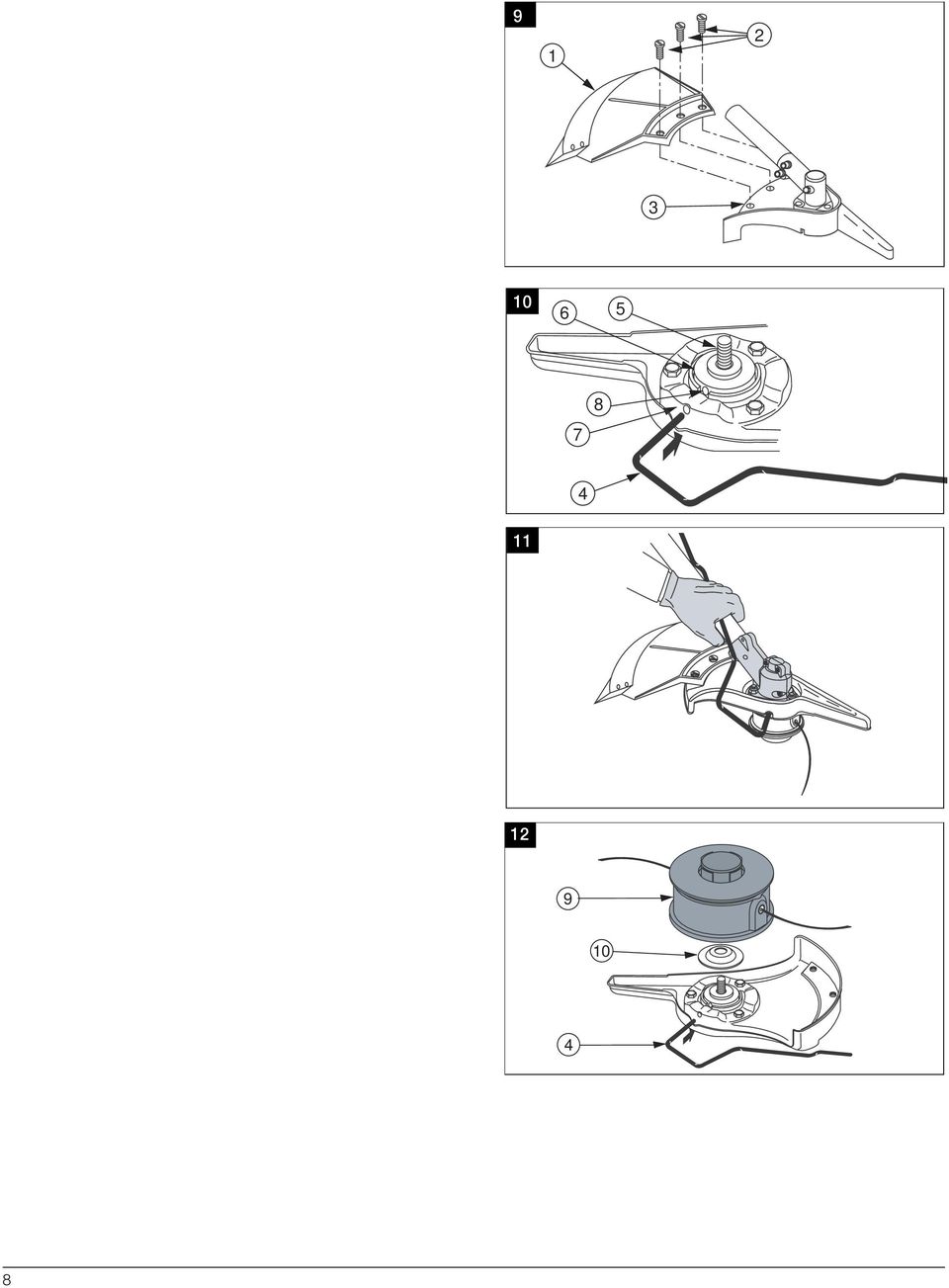 9
1
2
3

10
6
5
8
7
4

11

12
9
10
4

8