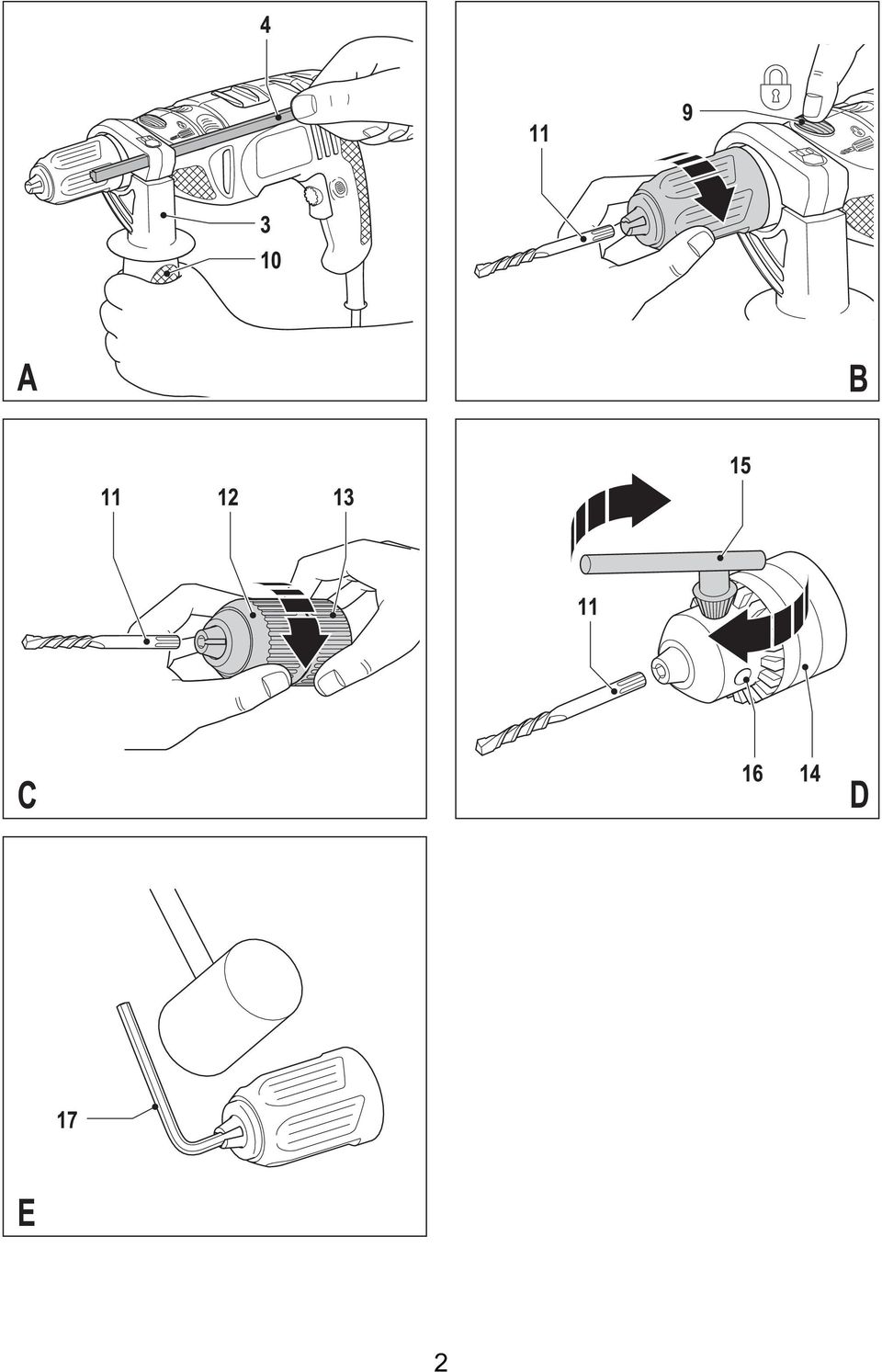 4

3

10

A

11

9

B

11 12 13

C

15

11

16 14

D

17

E

2