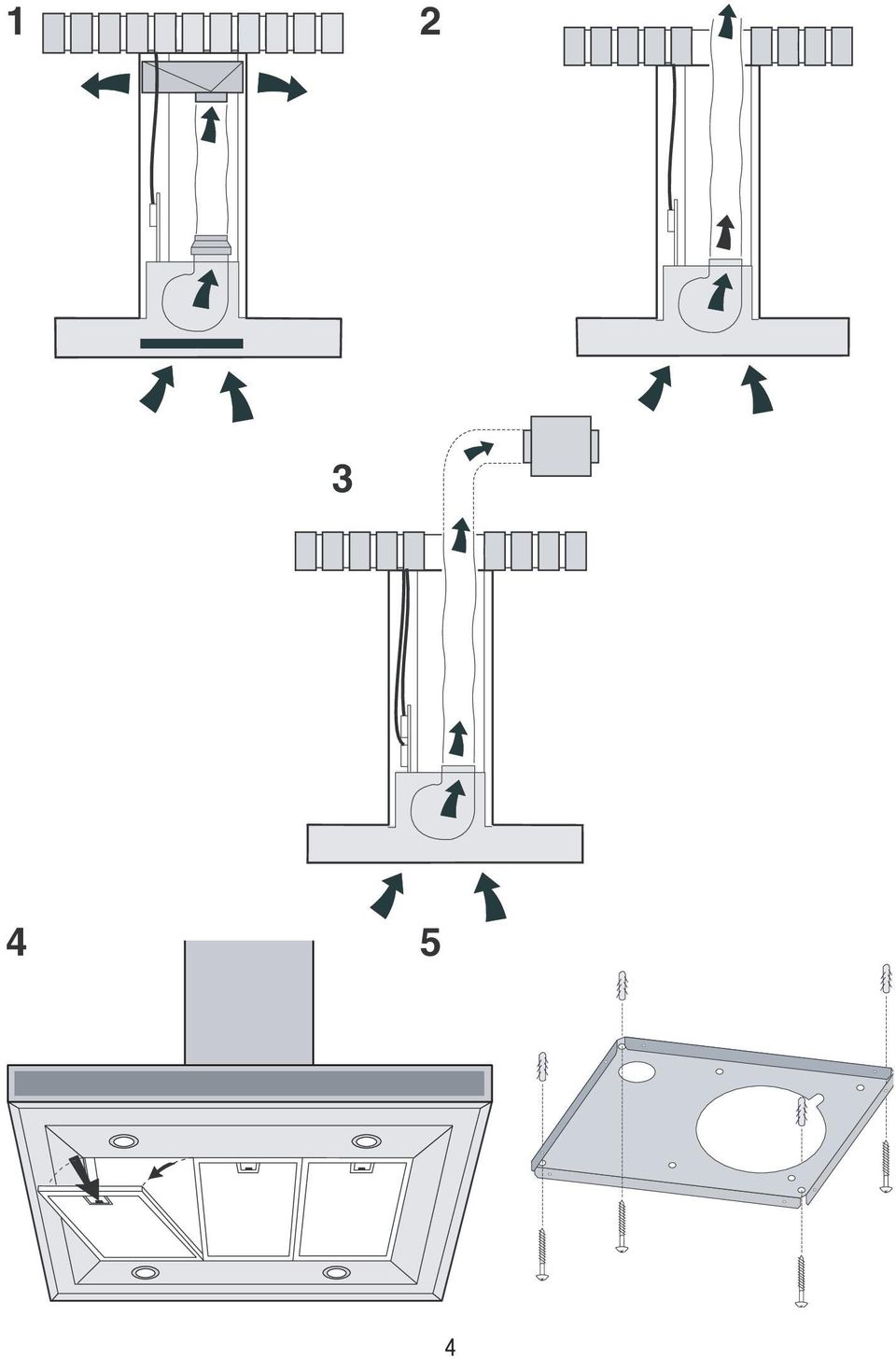 1

2

3

4

5

4