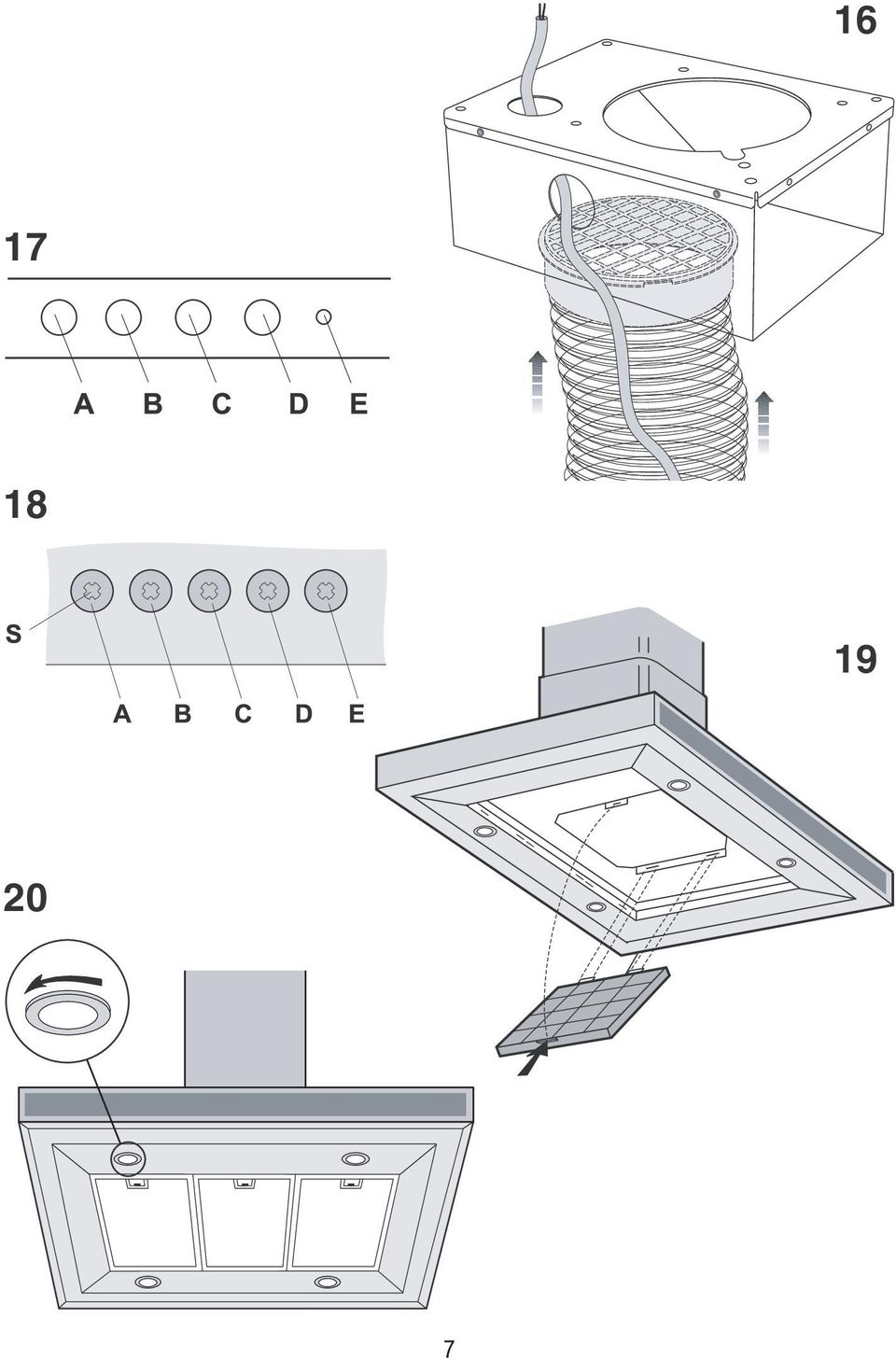 16

17

A B C D E

18

S

A B C D E

19

20

7