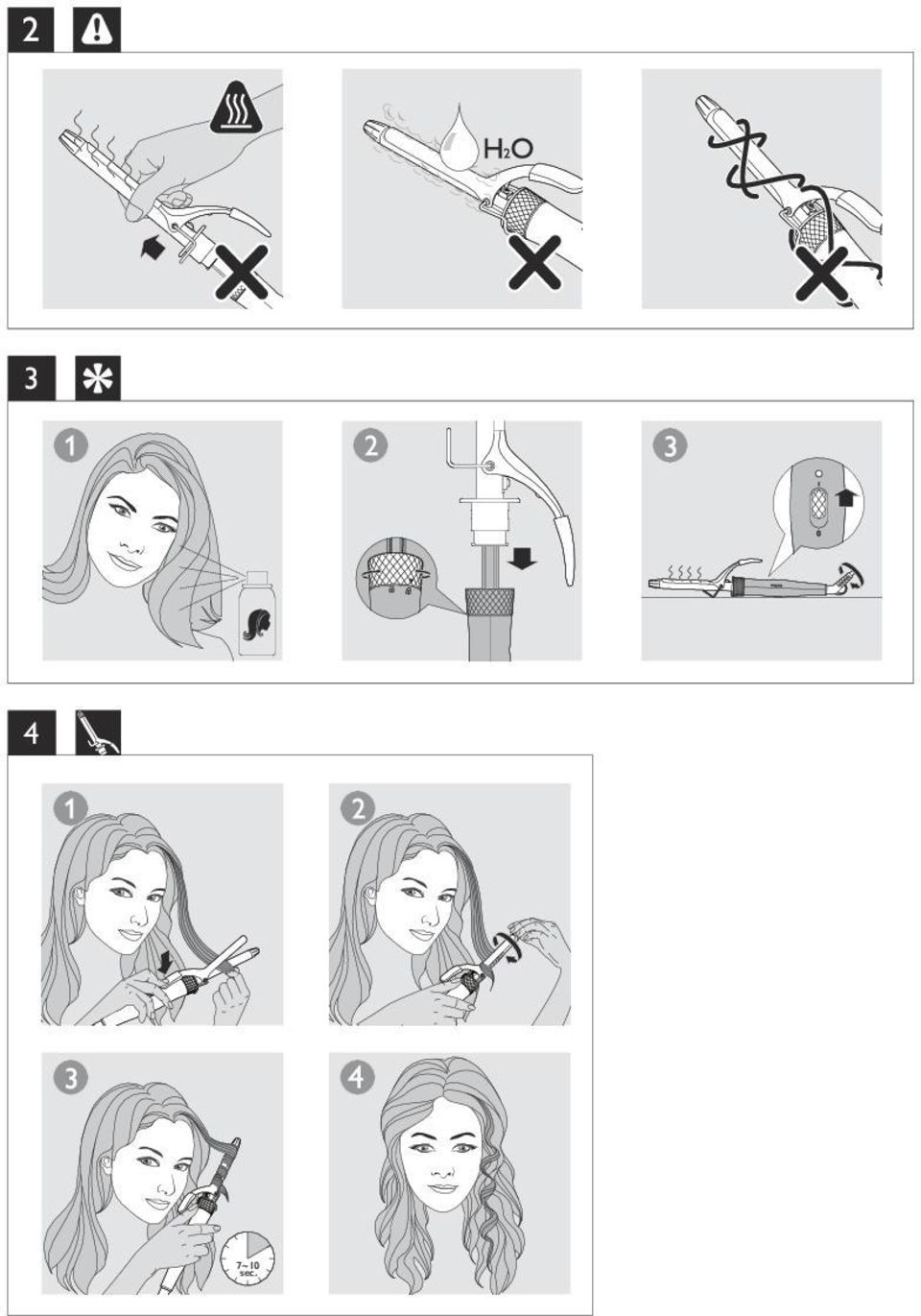 2

$H_2O$

3

1

2

3

4

1

2

3

7~10 sec.

4