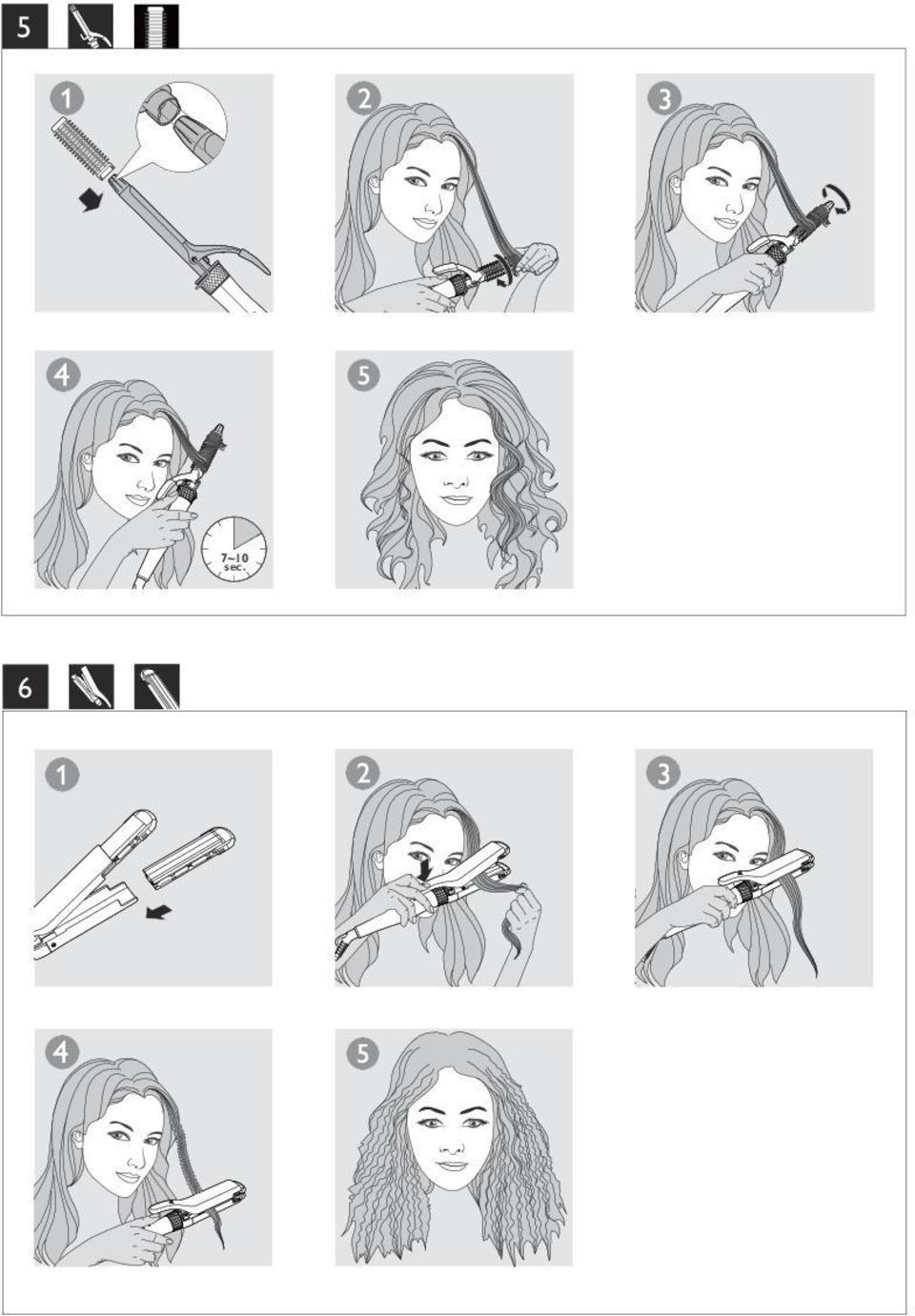 5

1

2

3

4

7~10 sec.

5

6

1

2

3

4

5