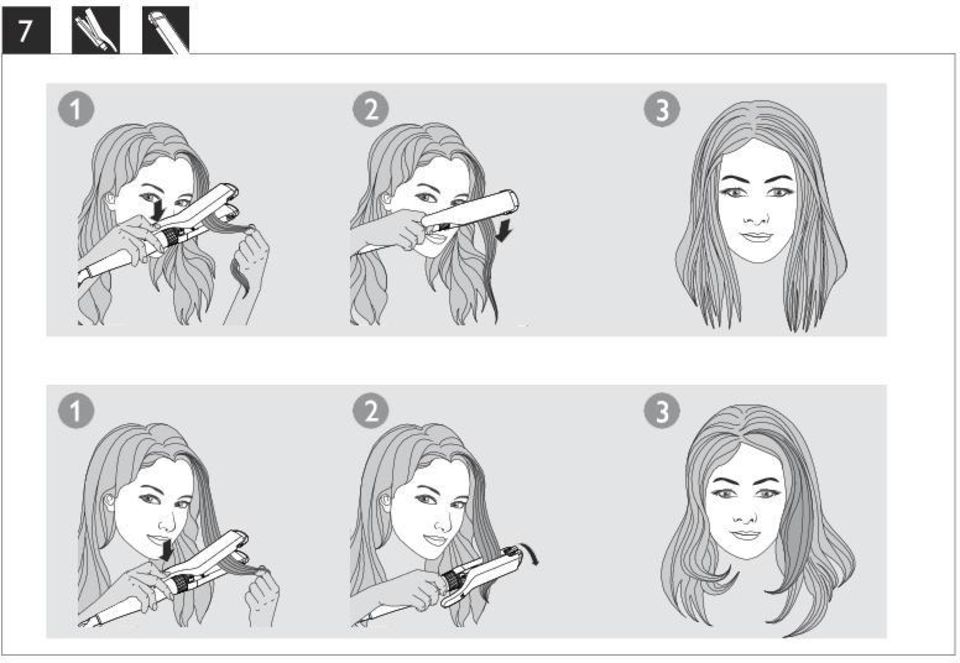 7

1 2 3

1 2 3