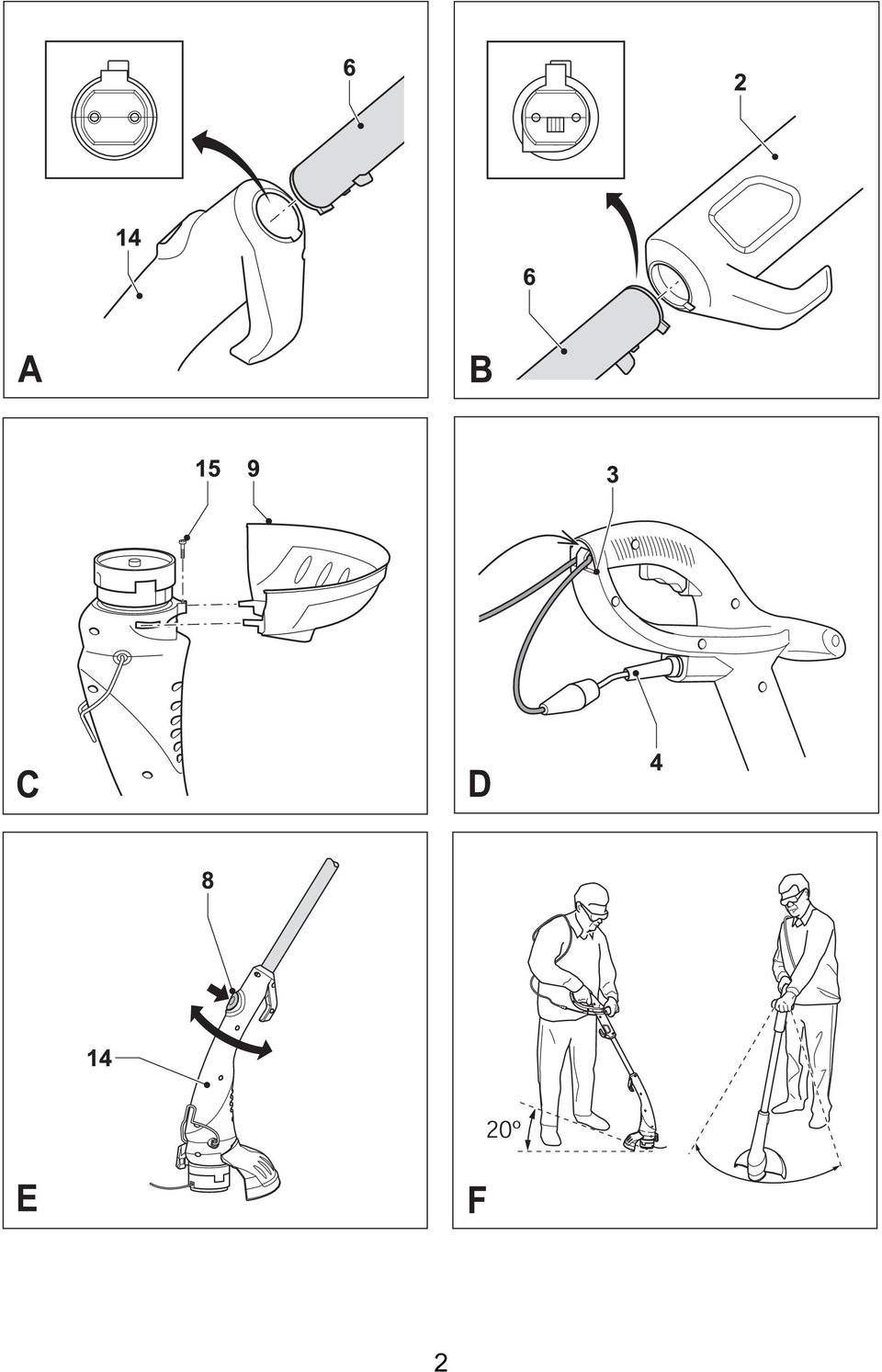 6
14
A

2
6
B

15 9
C

3
4
D

8
14
E

20°
F

2