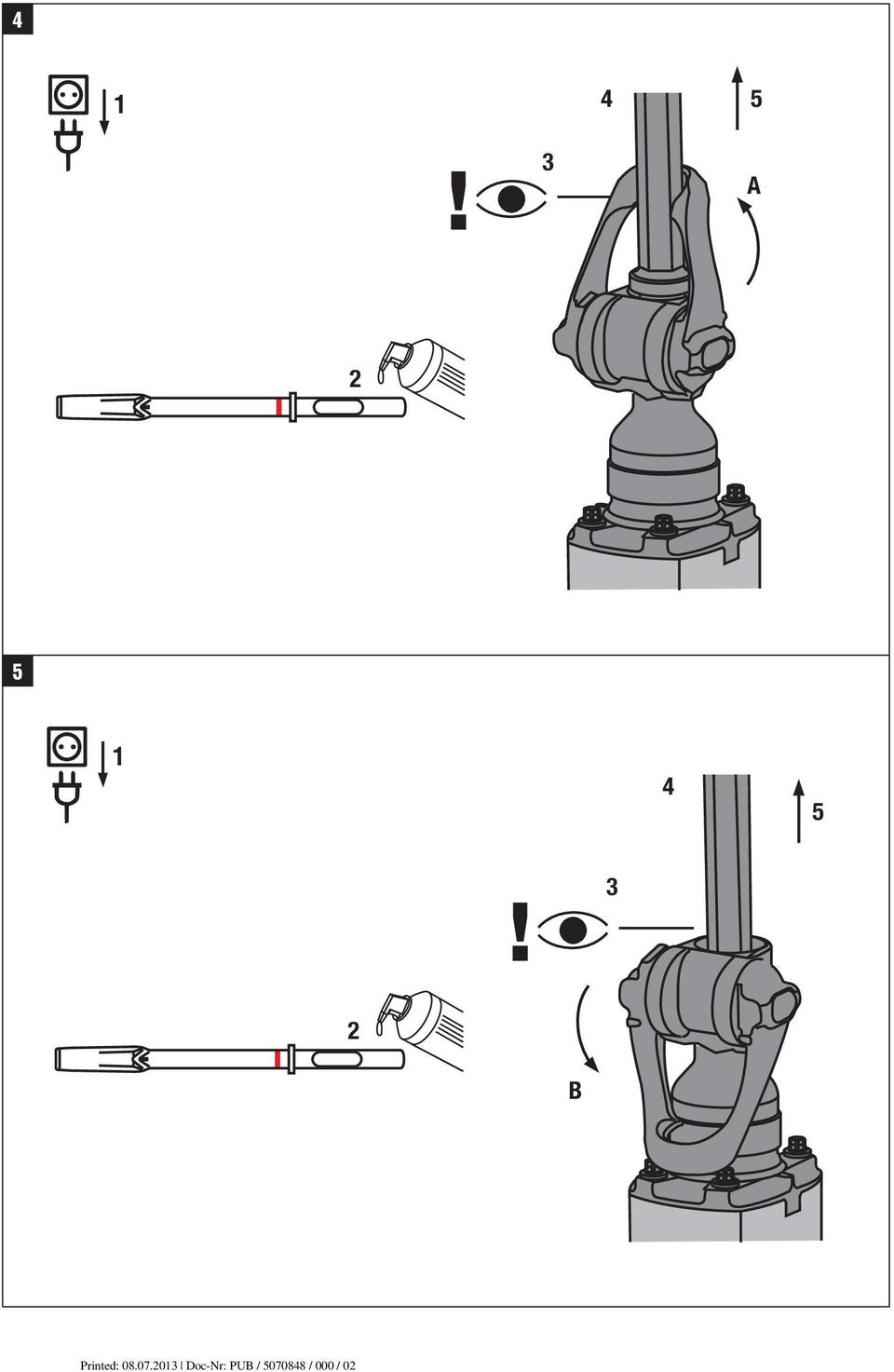 4

1

4

5

3

A

2

5

1

4

5

3

2

B

Printed: 08.07.2013 | Doc-Nr: PUB / 5070848 / 000 / 02