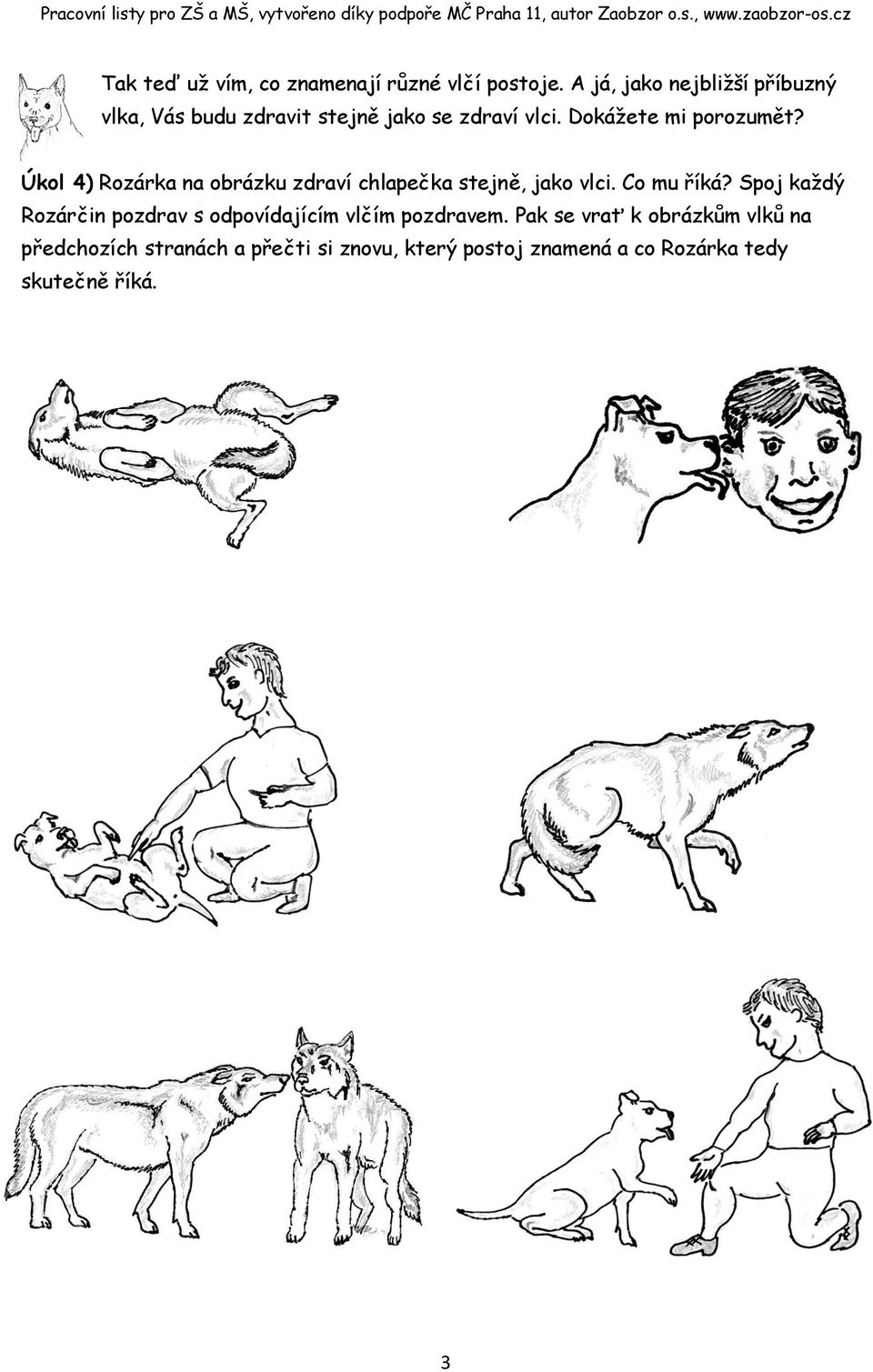 Pracovní listy pro ZŠ a MŠ, vytvořeno díky podpoře MČ Praha 11, autor Zaobzor o.s., www.zaobzor-os.cz

Tak teď už vím, co znamenají různé vlčí postoje. A já, jako nejbližší příbuzný vlka, Vás budu zdravit stejně jako se zdraví vlci. Dokážete mi porozumět?

Úkol 4) Rozárka na obrázku zdraví chlapečka stejně, jako vlci. Co mu říká? Spoj každý Rozárčin pozdrav s odpovídajícím vlčím pozdravem. Pak se vrať k obrázkům vlků na předchozích stranách a přečti si znovu, který postoj znamená a co Rozárka tedy skutečně říká.

3