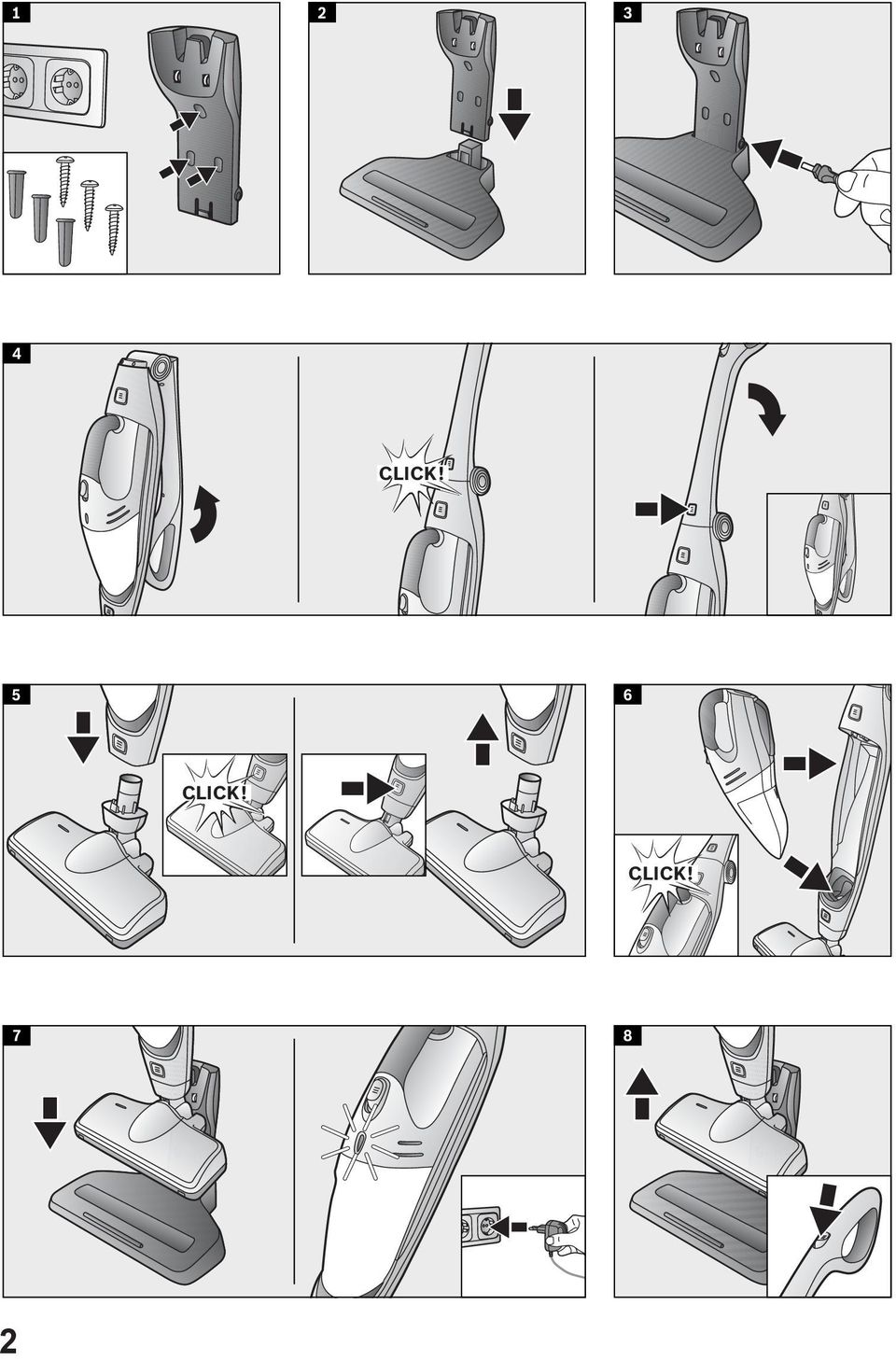 1

2

3

4

CLICK!

5

CLICK!

6

CLICK!

7

8

2