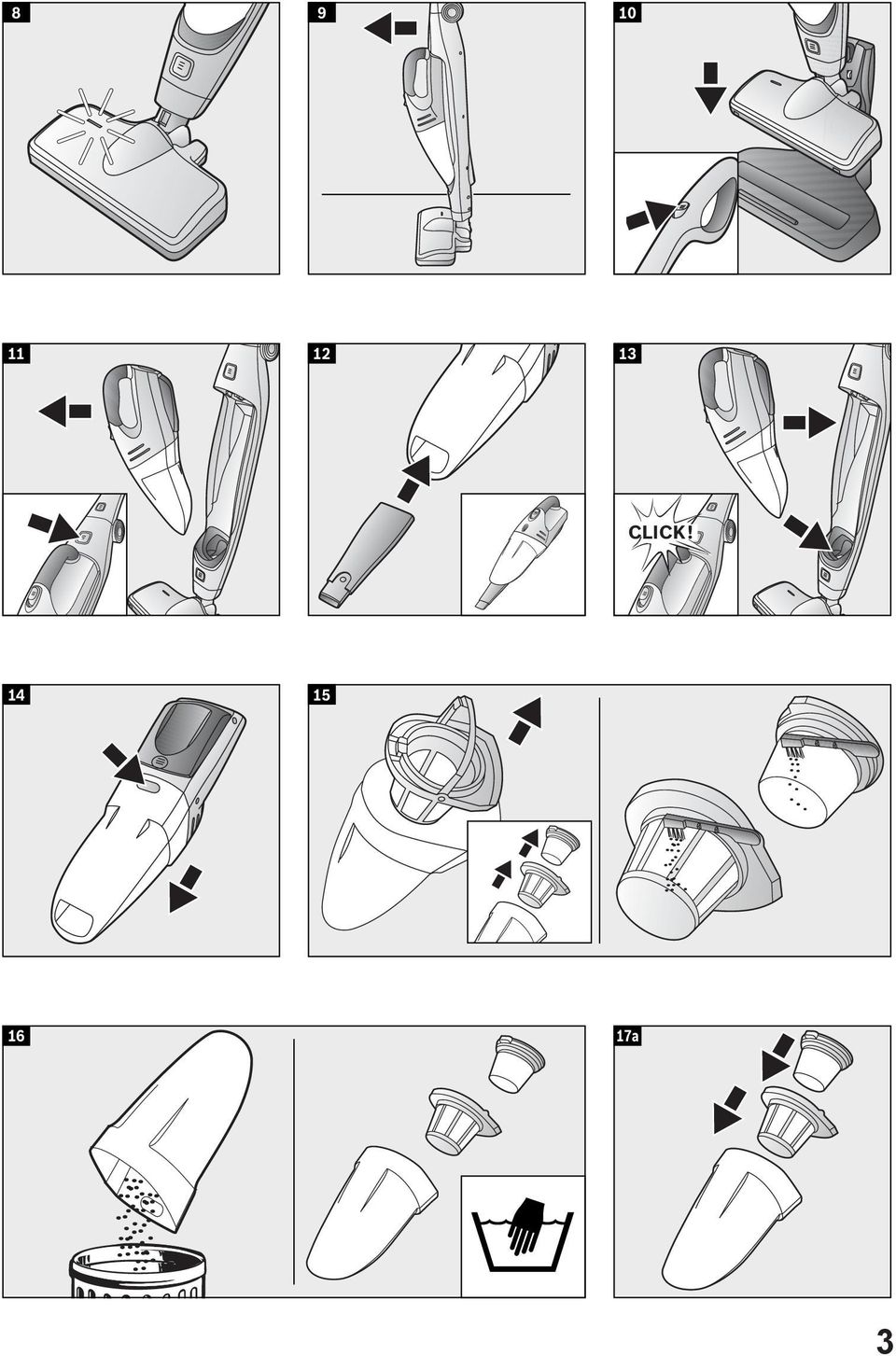 8

9

10

11

12

13

CLICK!

14

15

16

17a

3