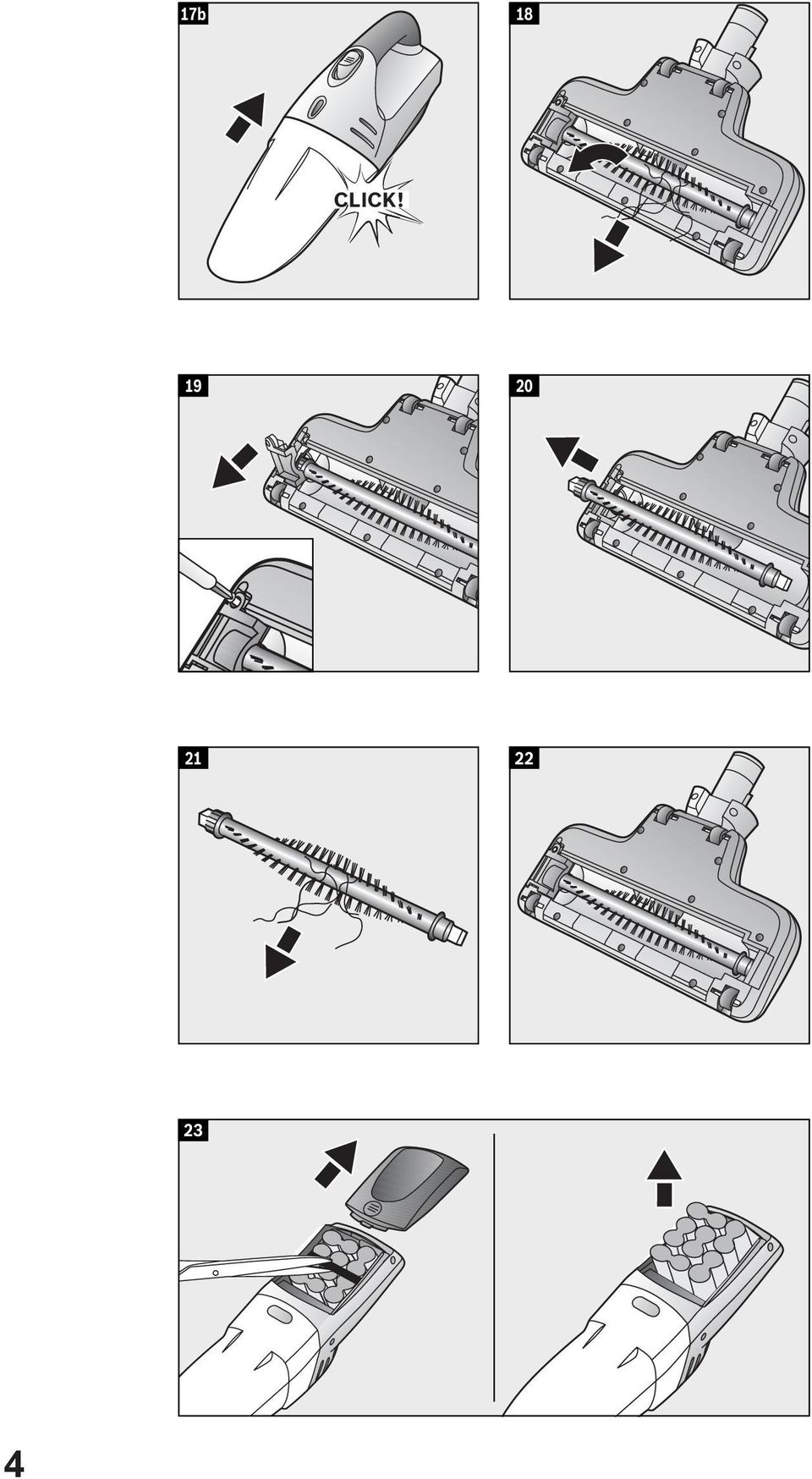 17b

CLICK!

18

19

20

21

22

23

4