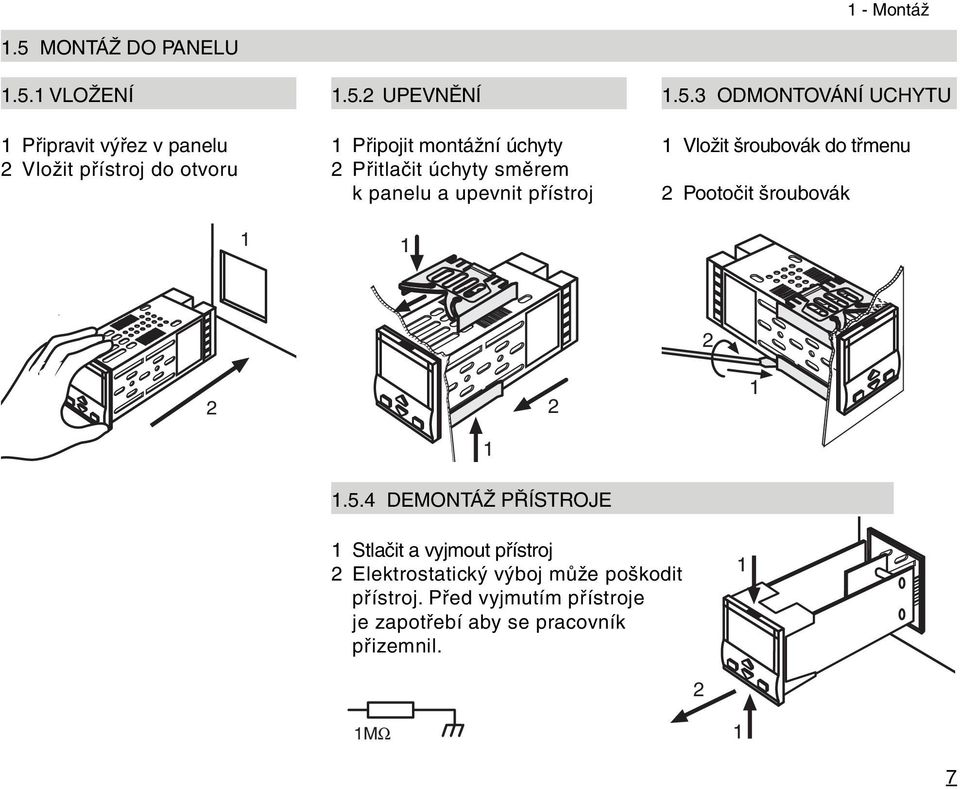 1 - Montáž

1.5 MONTÁŽ DO PANELU

1.5.1 VLOŽENÍ

1 Připravit výřez v panelu
2 Vložit přístroj do otvoru

1
2

1.5.2 UPEVNĚNÍ

1 Připojit montážní úchyty
2 Přitlačit úchyty směrem k panelu a upevnit přístroj

1
2
1

1.5.3 ODMONTOVÁNÍ UCHYTU

1 Vložit šroubovák do třmenu

2 Pootočit šroubovák

2
1

1.5.4 DEMONTÁŽ PŘÍSTROJE

1 Stlačit a vyjmout přístroj
2 Elektrostatický výboj může poškodit přístroj. Před vyjmutím přístroje je zapotřebí aby se pracovník přizemnil.

1MΩ

1
2
1

7