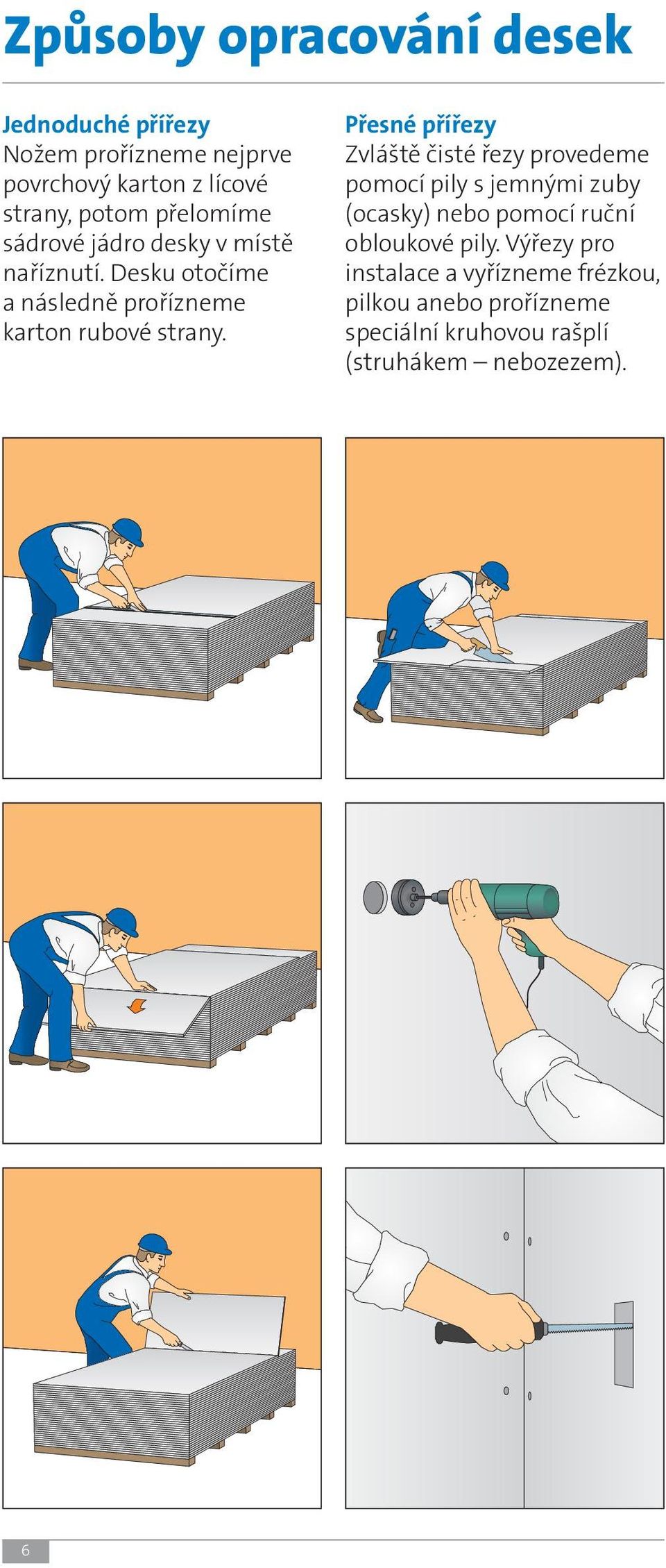 Způsoby opracování desek

Jednoduché přířezy
Nožem prořízneme nejprve povrchový karton z lícové strany, potom přelomíme sádrové jádro desky v místě naříznutí. Desku otočíme a následně prořízneme karton rubové strany.

Přesné přířezy
Zvláště čisté řezy provedeme pomocí pily s jemnými zuby (ocasky) nebo pomocí ruční obloukové pily. Výřezy pro instalace a vyřízneme frézkou, pilkou anebo prořízneme speciální kruhovou rašplí (struhákem – nebozezem).

6