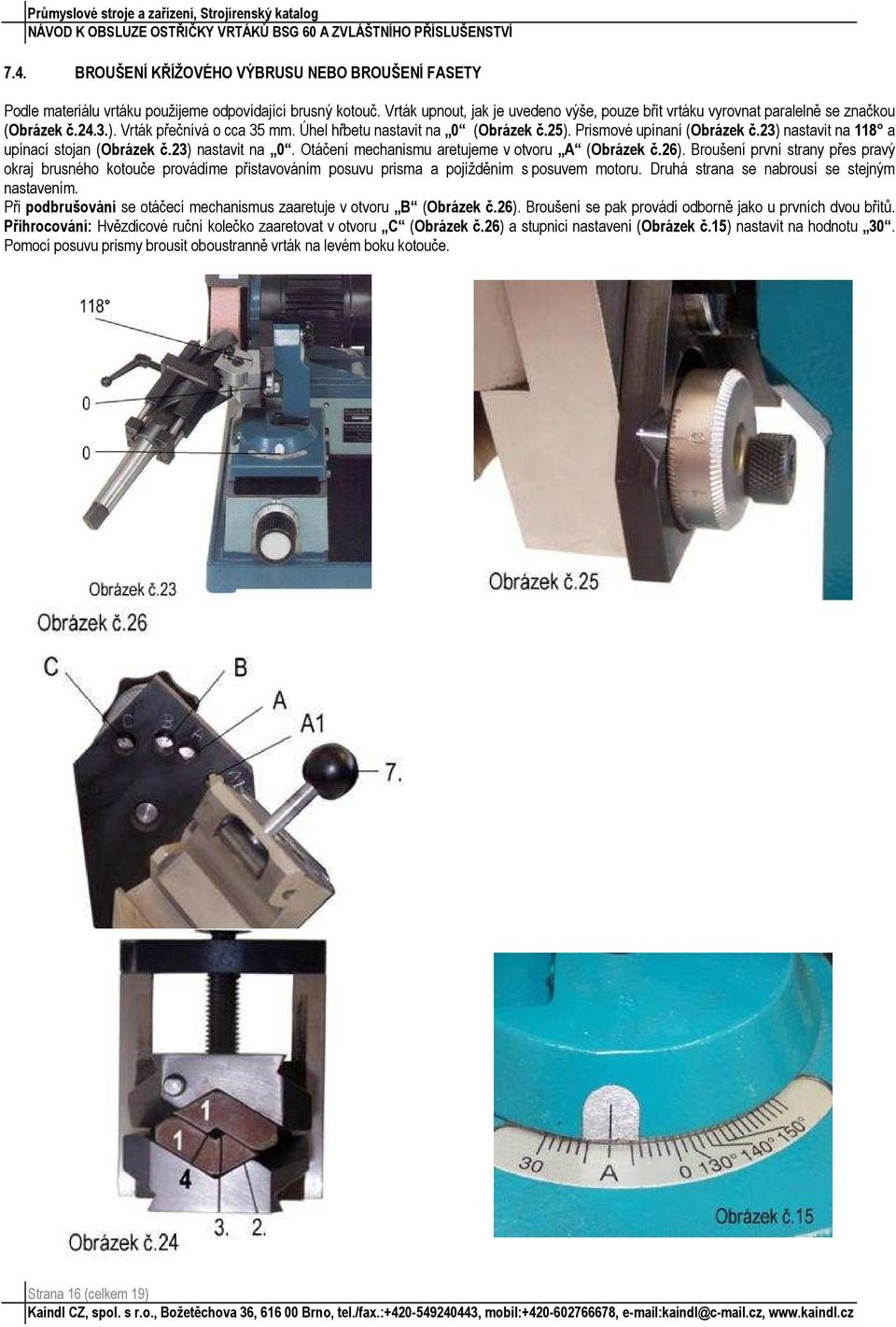 Průmyslové stroje a zařízení, Strojírenský katalog
NÁVOD K OBSLUZE OSTŘIČKY VRTÁKŮ BSG 60 A ZVLÁŠTNÍHO PŘÍSLUŠENSTVÍ

7.4. BROUŠENÍ KŘÍŽOVÉHO VÝBRUSU NEBO BROUŠENÍ FASETY

Podle materiálu vrtáku použijeme odpovídající brusný kotouč. Vrták upnout, jak je uvedeno výše, pouze břit vrtáku vyrovnat paralelně se značkou (Obrázek č.24.3.). Vrták přečnívá o cca 35 mm. Úhel hřbetu nastavit na „0“ (Obrázek č.25). Prismové upínaní (Obrázek č.23) nastavit na 118° a upínací stojan (Obrázek č.23) nastavit na „0“. Otáčení mechanismu aretujeme v otvoru „A“ (Obrázek č.26). Broušení první strany přes pravý okraj brusného kotouče provádíme přistavováním posuvu prisma a pojížděním s posuvem motoru. Druhá strana se nabrousí se stejným nastavením.
Při podbrušování se otáčecí mechanismus zaaretuje v otvoru „B“ (Obrázek č.26). Broušení se pak provádí odborně jako u prvních dvou břitů.
Přihrocování: Hvězdicové ruční kolečko zaaretovat v otvoru „C“ (Obrázek č.26) a stupnici nastavení (Obrázek č.15) nastavit na hodnotu „30“. Pomocí posuvu prismy brousit oboustranně vrták na levém boku kotouče.

118°
0
0
Obrázek č.23
Obrázek č.25
Obrázek č.26
C
B
A
A1
7.
C
B
A
1
1
4
3.
2.
Obrázek č.24
30
A
0
130°
140°
150°
Obrázek č.15

Strana 16 (celkem 19)
Kaindl CZ, spol. s r.o., Božetěchova 36, 616 00 Brno, tel./fax.:+420-549240443, mobil:+420-602766678, e-mail:kaindl@c-mail.cz, www.kaindl.cz