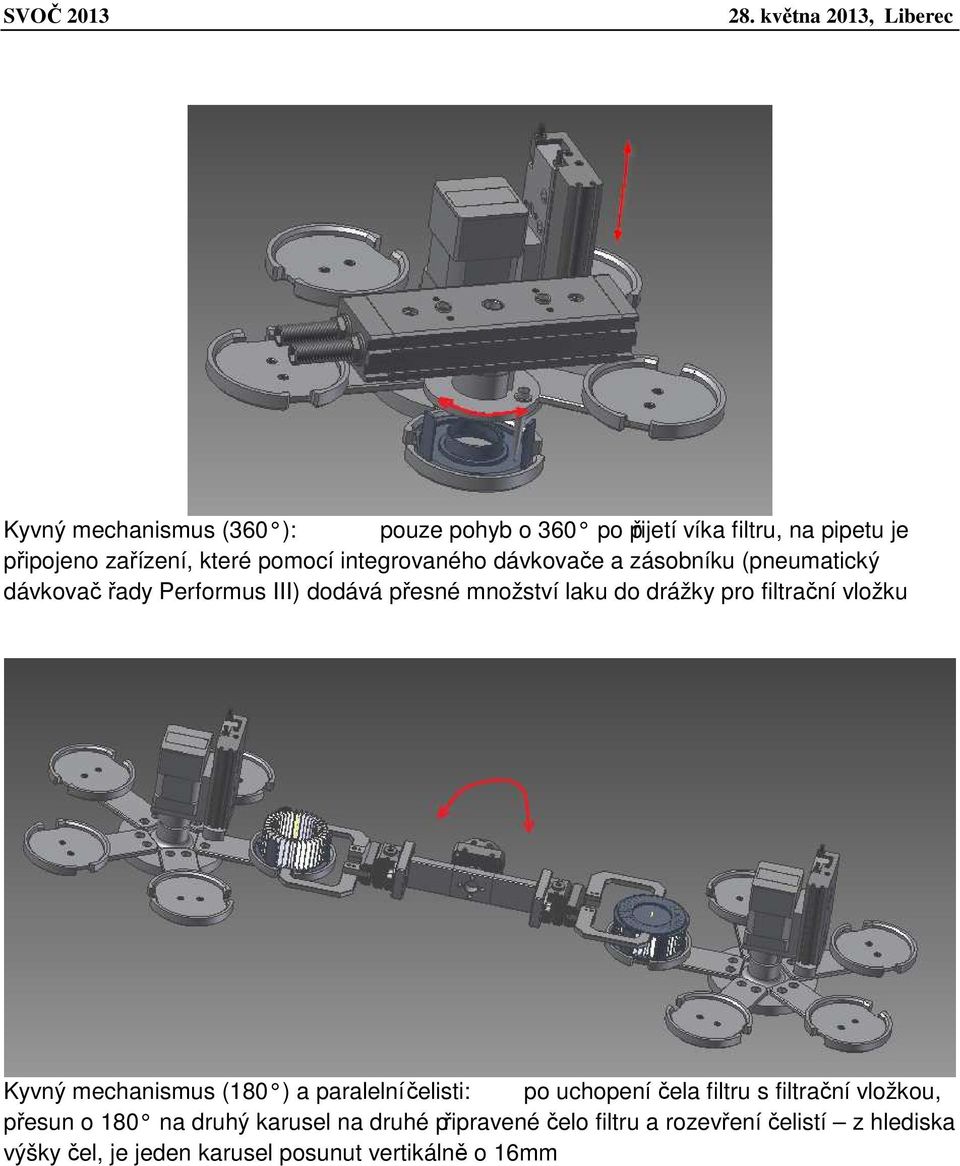 SVOČ 2013 28. května 2013, Liberec

Kyvný mechanismus (360°): pouze pohyb o 360° po přijetí víka filtru, na pipetu je připojeno zařízení, které pomocí integrovaného dávkovače a zásobníku (pneumatický dávkovač řady Performus III) dodává přesné množství laku do drážky pro filtrační vložku

Kyvný mechanismus (180°) a paralelní čelisti: po uchopení čela filtru s filtrační vložkou, přesun o 180° na druhý karusel na druhé připravené čelo filtru a rozevření čelistí – z hlediska výšky čel, je jeden karusel posunut vertikálně o 16mm