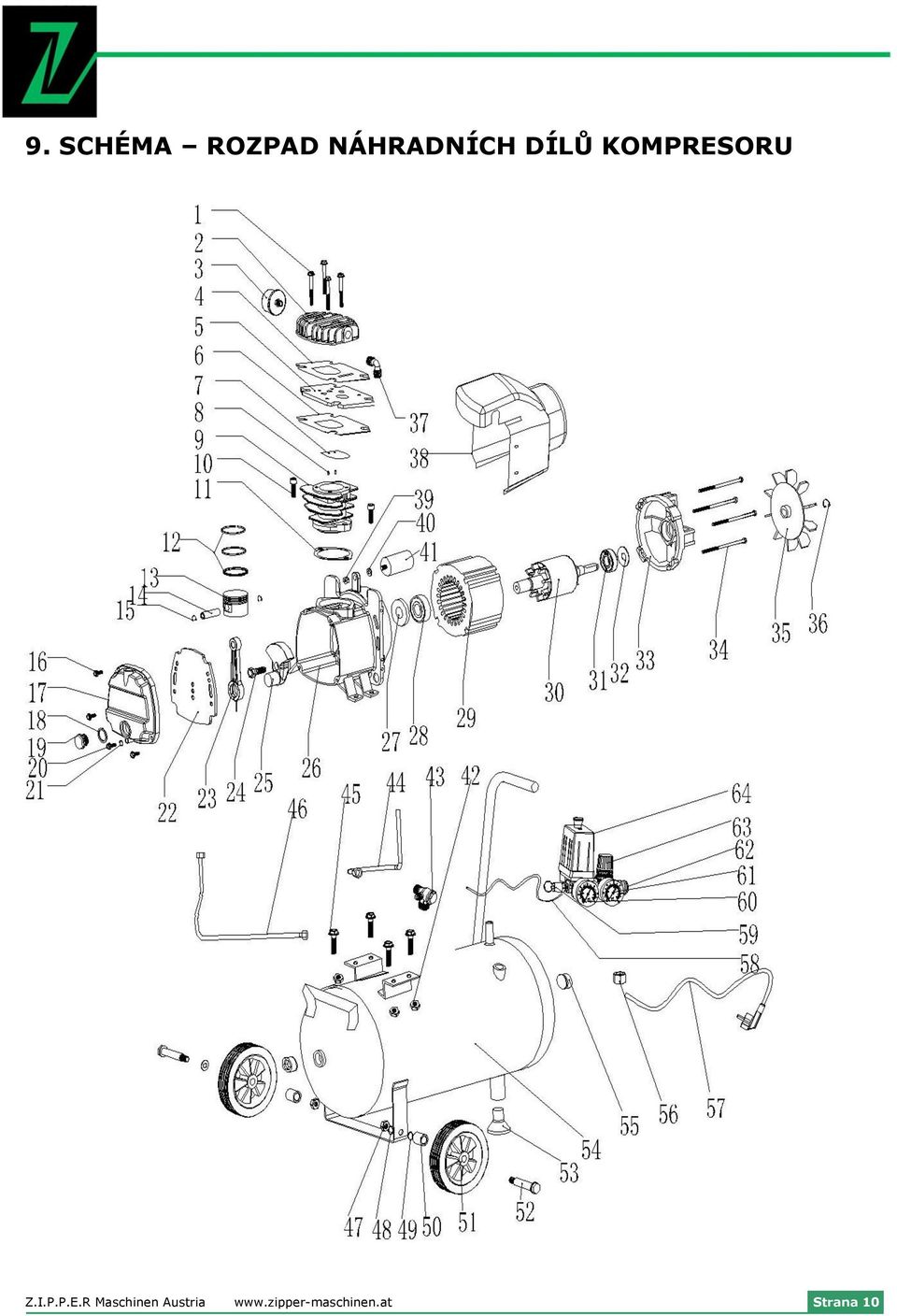 9. SCHÉMA – ROZPAD NÁHRADNÍCH DÍLŮ KOMPRESORU

1
2
3
4
5
6
7
8
9
10
11
12
13
14
15
16
17
18
19
20
21
22
23
24
25
26
27
28
29
30
31
32
33
34
35
36
37
38
39
40
41
42
43
44
45
46
47
48
49
50
51
52
53
54
55
56
57
58
59
60
61
62
63
64

Z.I.P.P.E.R Maschinen Austria www.zipper-maschinen.at Strana 10