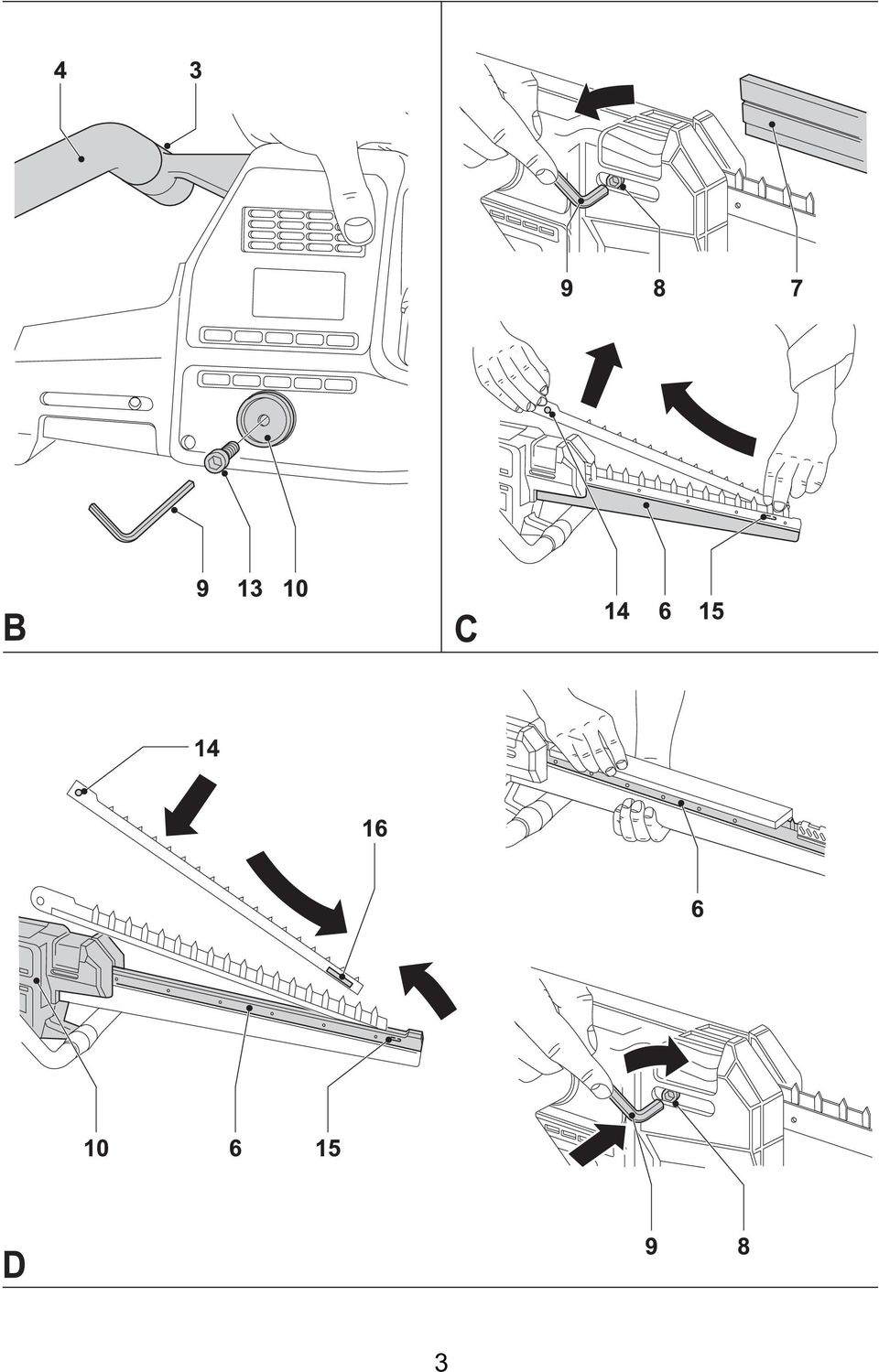 4 3

9 13 10

B

9 8 7

14 6 15

C

14

16

10 6 15

6

9 8

D

3