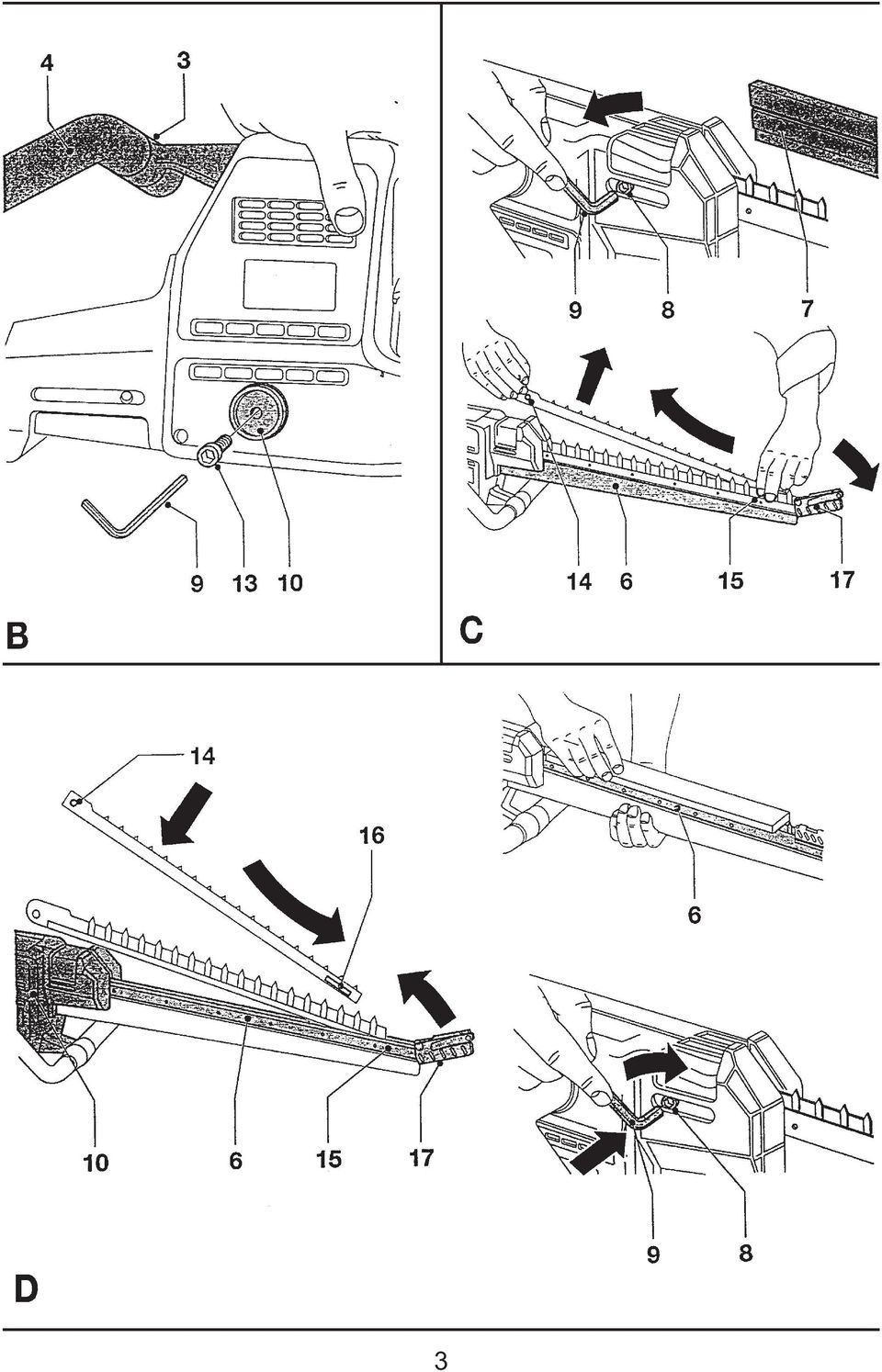 4
3
9
13
10
B

9
8
7
14
6
15
17
C

14
16
10
6
15
17

6

9
8
D

3