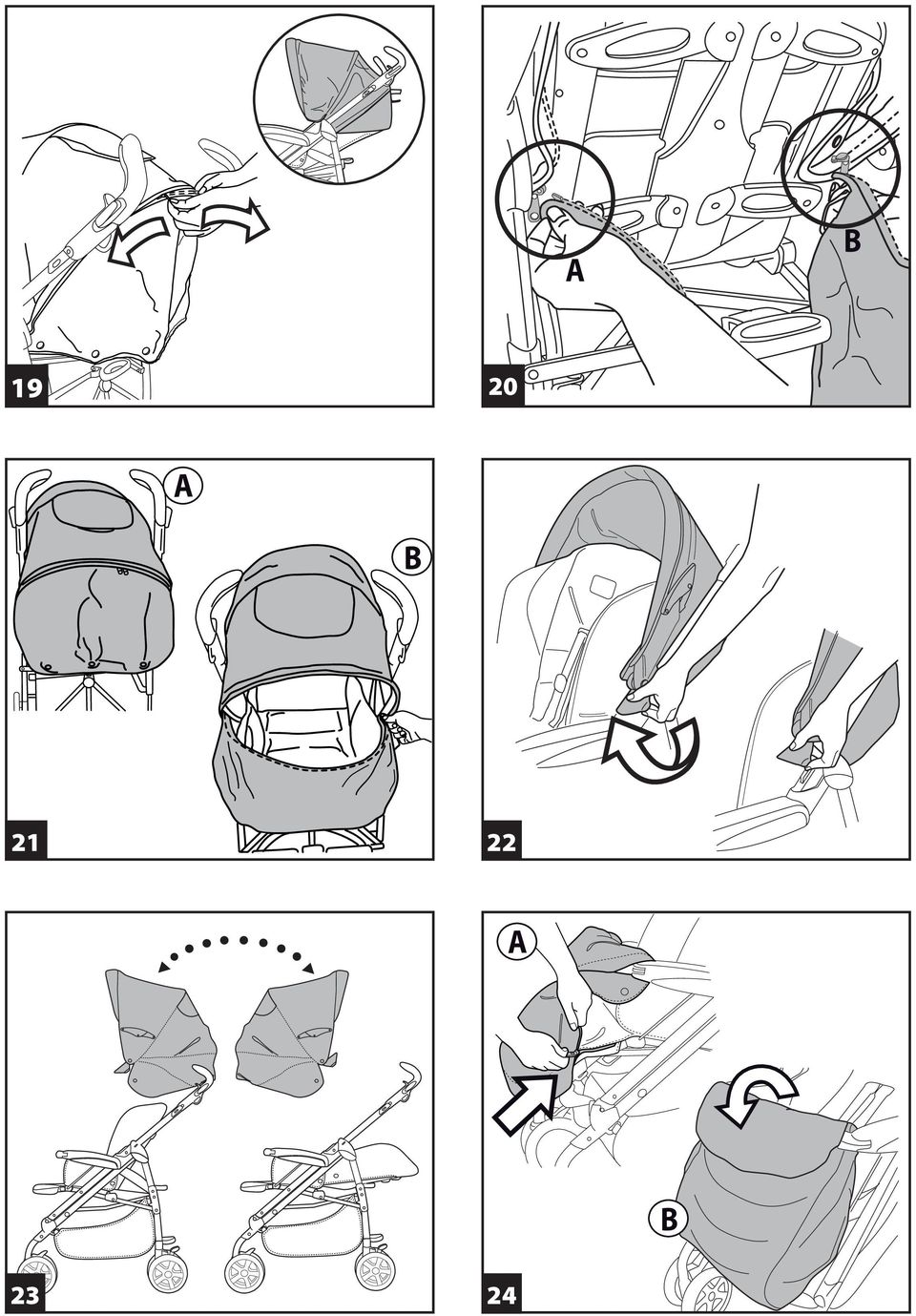 19

A

B

20

A

B

21

22

23

A

B

24