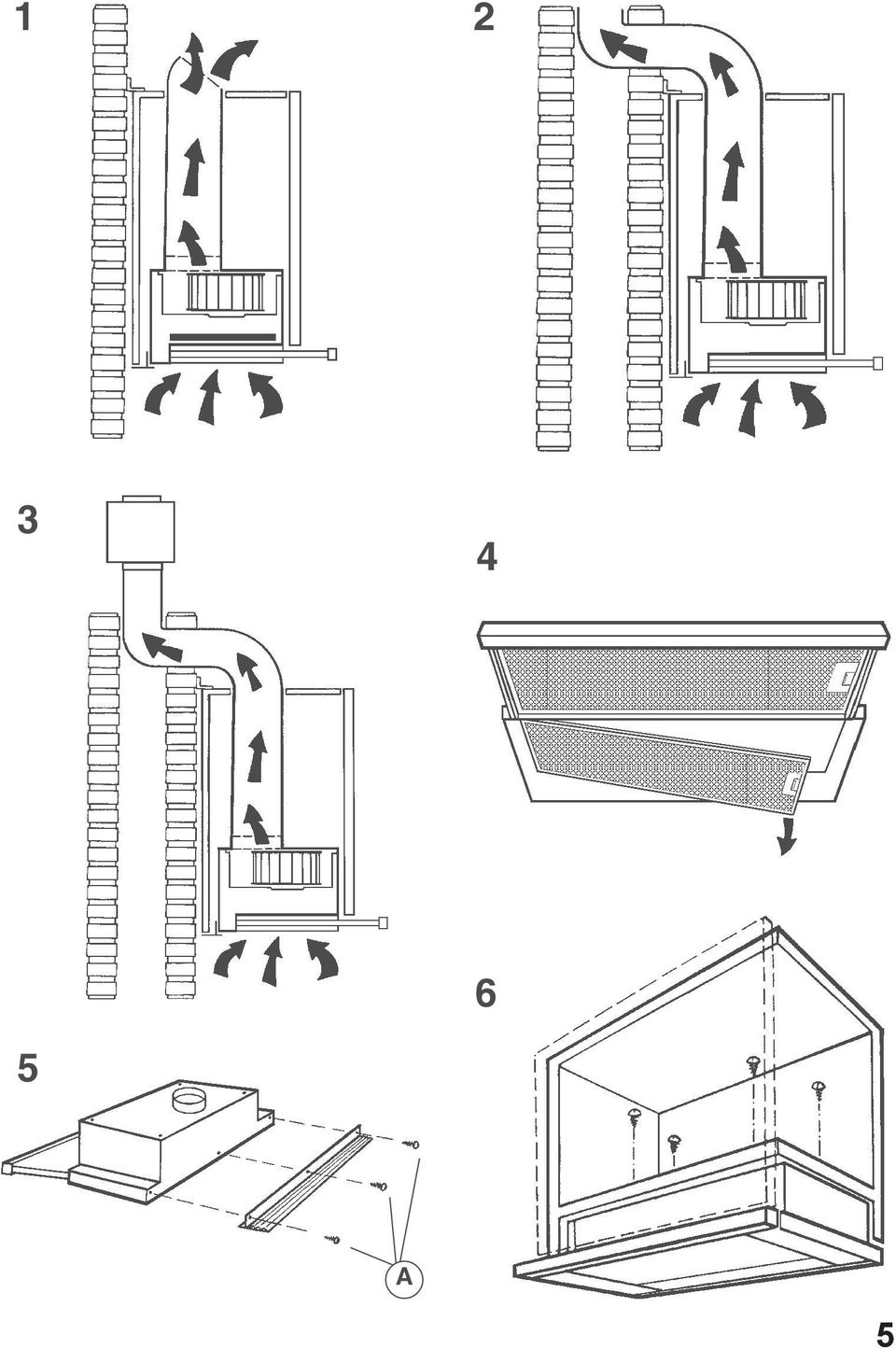 1

2

3

4

5

A

6

5