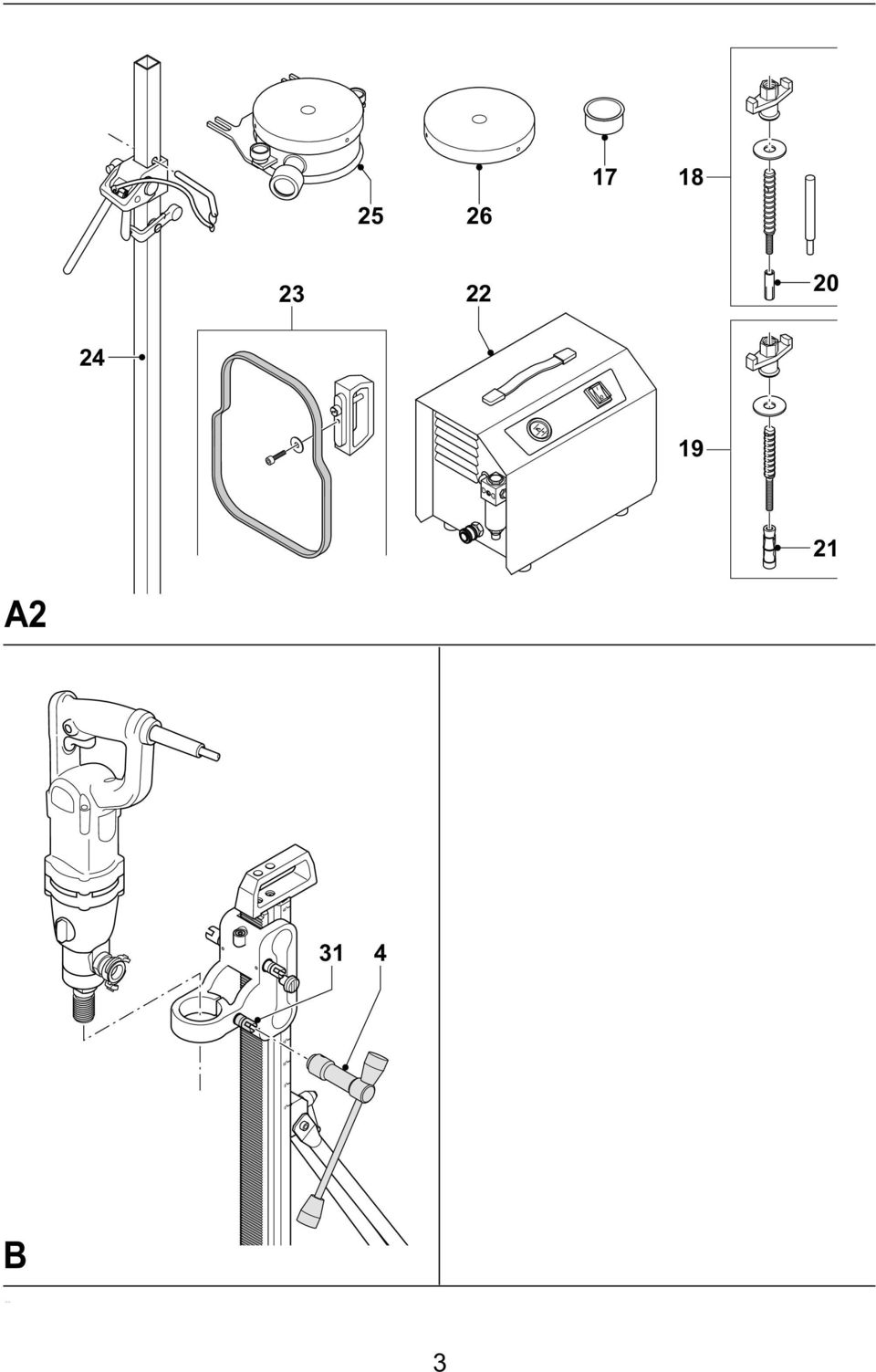 25
26
17
18
20
23
22
24
19
21
A2
31
4
B
3