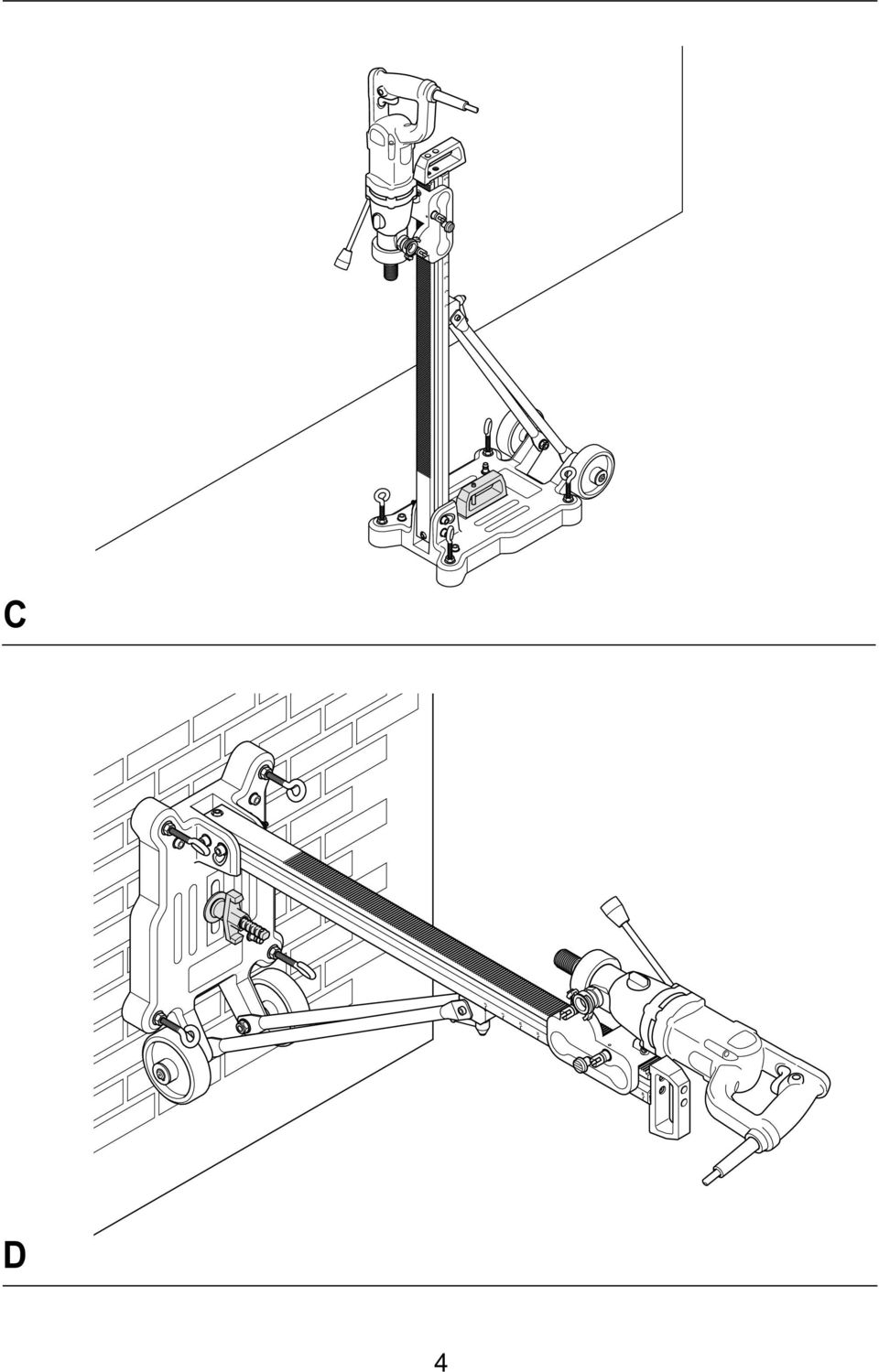 C

D

4