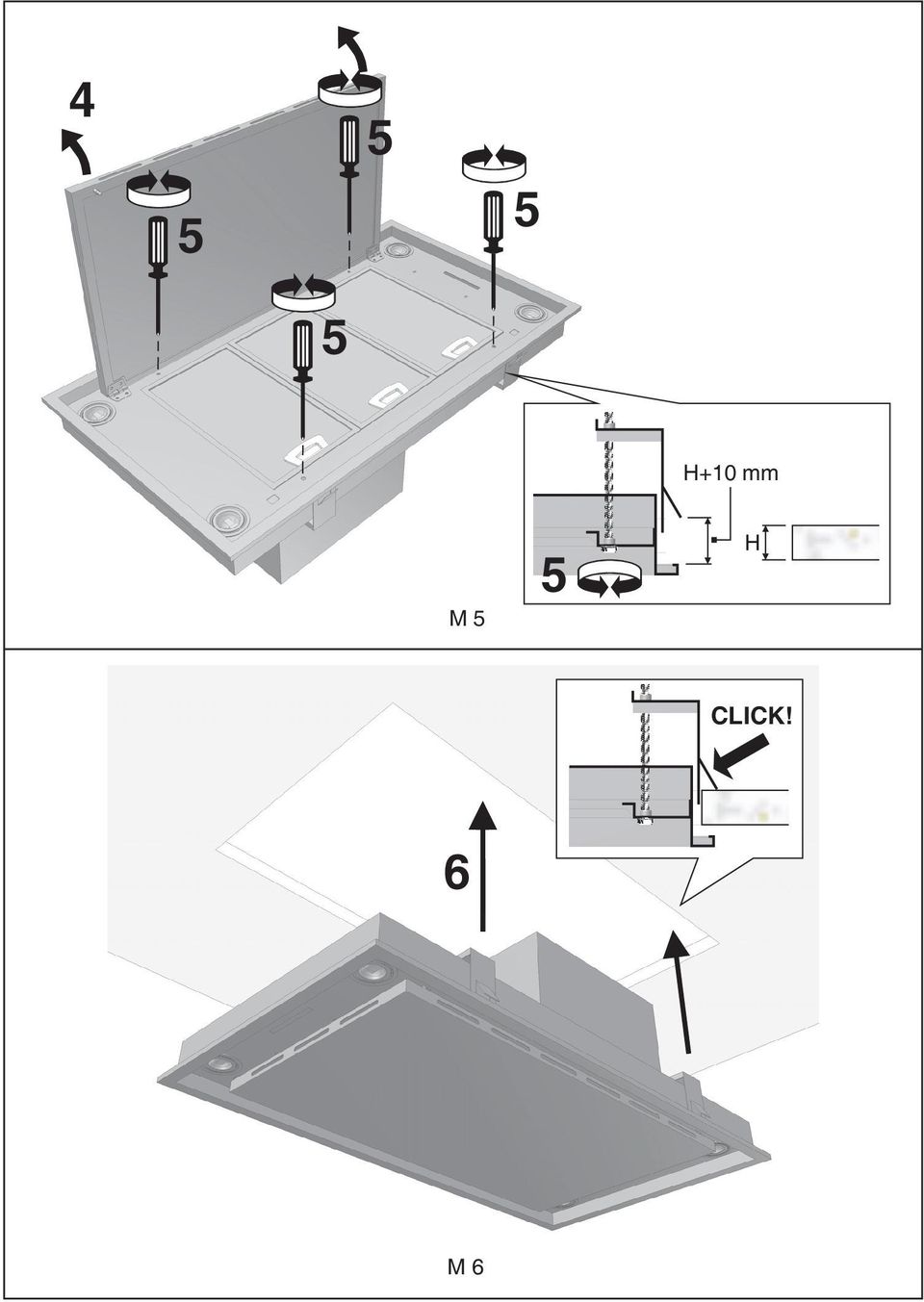 4

5

5

5

5

H+10 mm

H

5

M 5

CLICK!

6

M 6