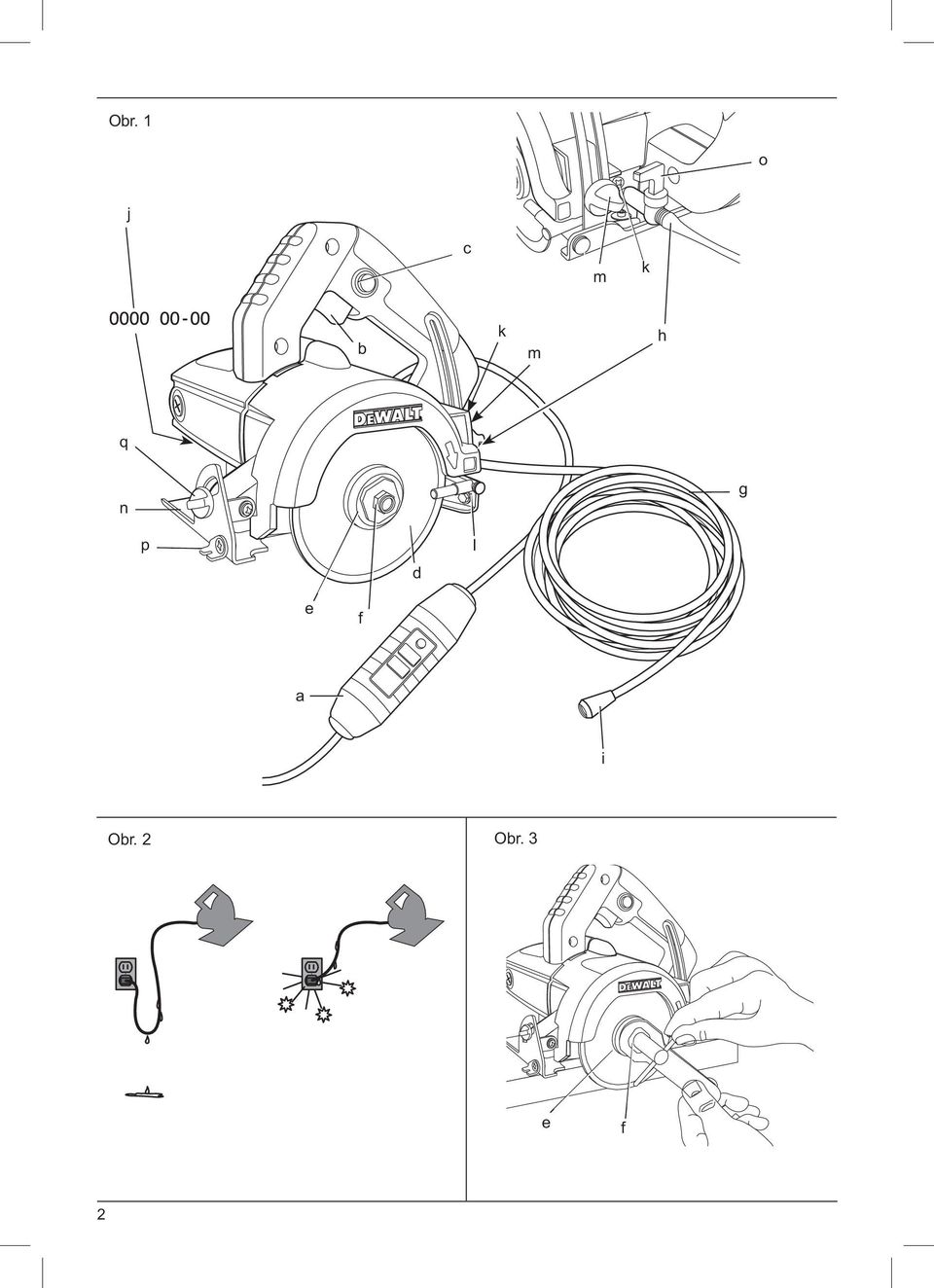 Obr. 1

o

j

c

m k

0000 00-00

b

k

m

h

DEWALT

q

g

n

p

l

d

e

f

a

i

Obr. 2

Obr. 3

DEWALT

e f

2