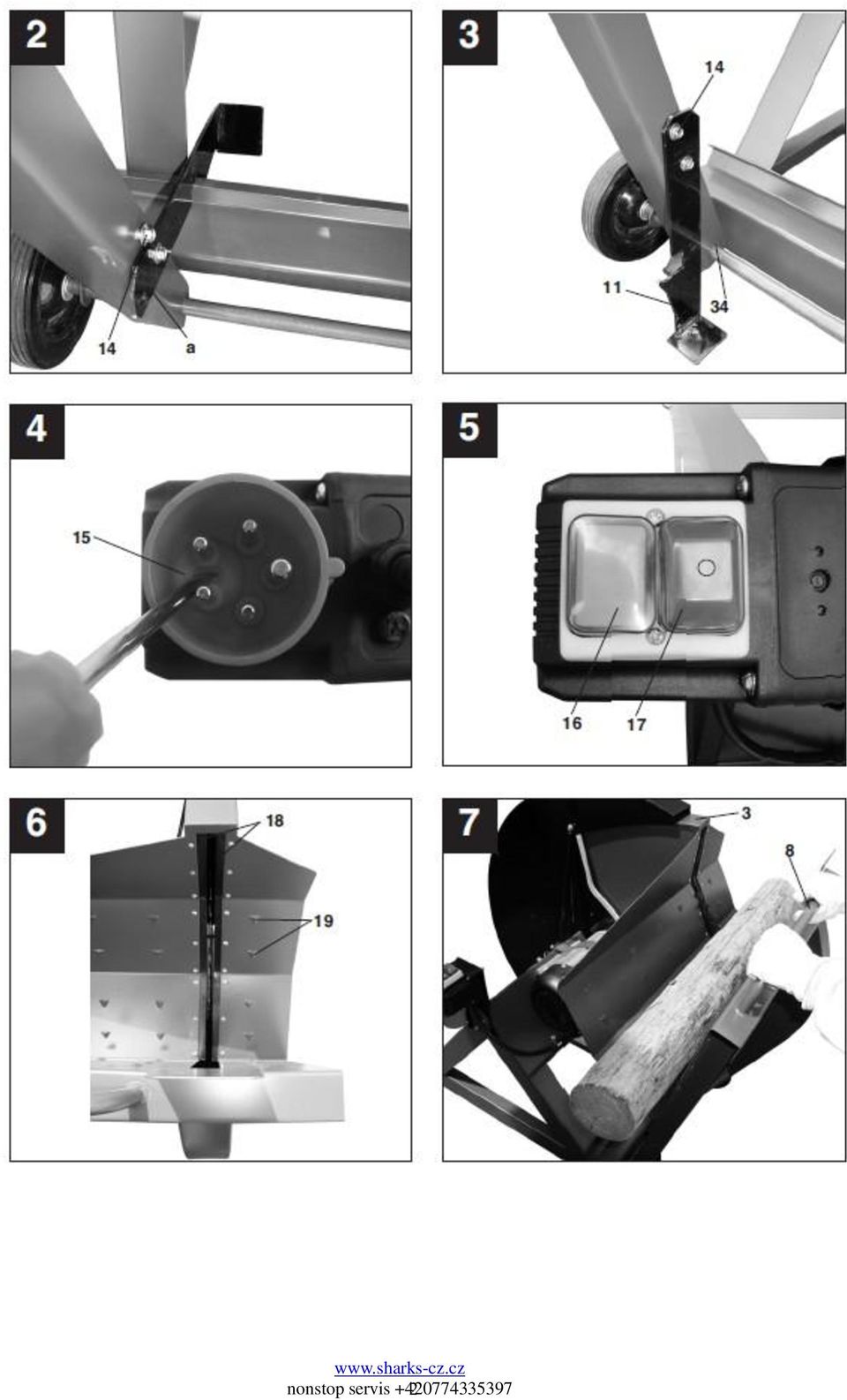 2

14

a

3

14

11

34

4

15

5

16

17

6

18

19

7

3

8

www.sharks-cz.cz
nonstop servis +420774335397