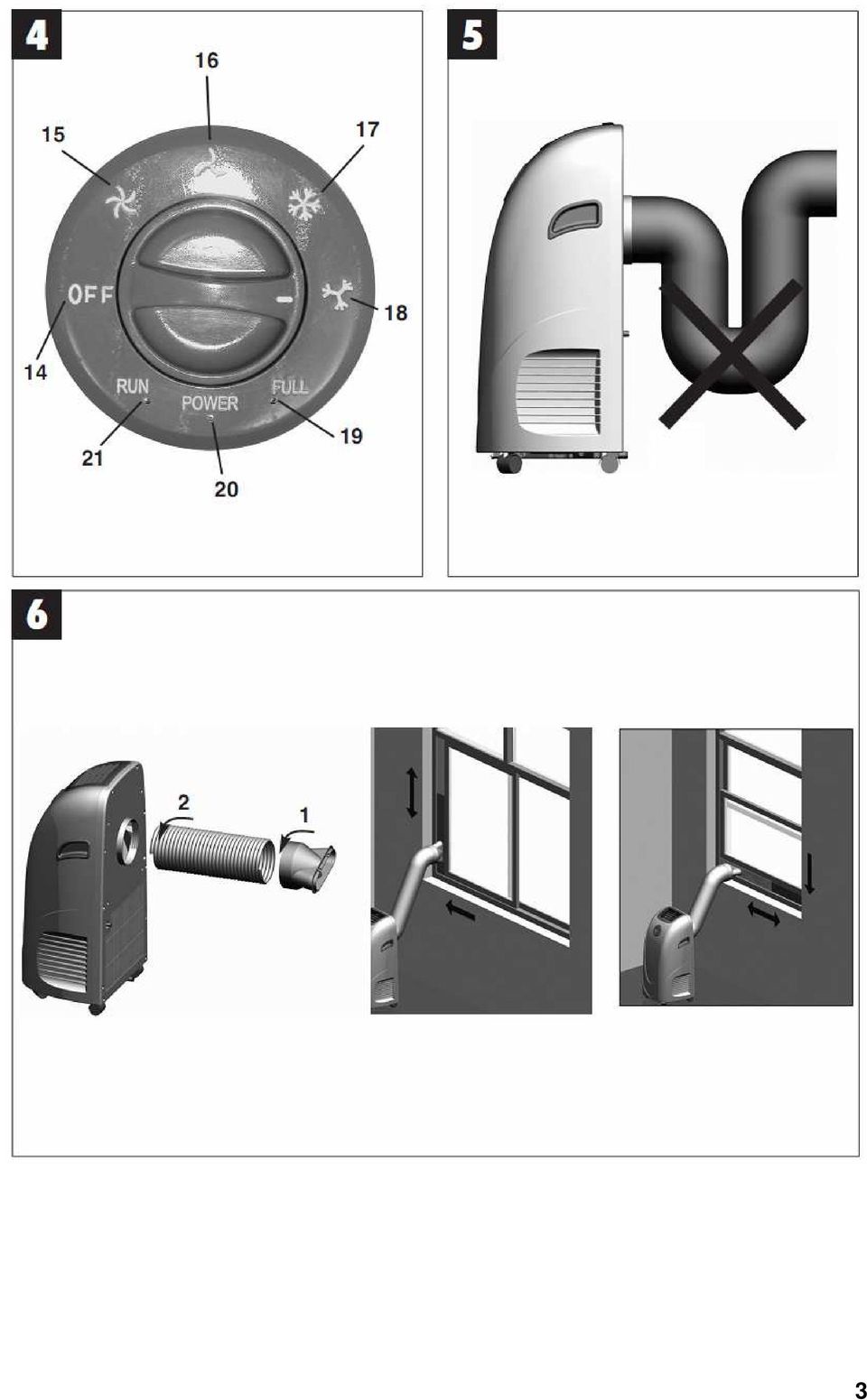 4

16

15

17

OFF

18

14

RUN

POWER

FULL

19

21

20

5

6

2

1

3