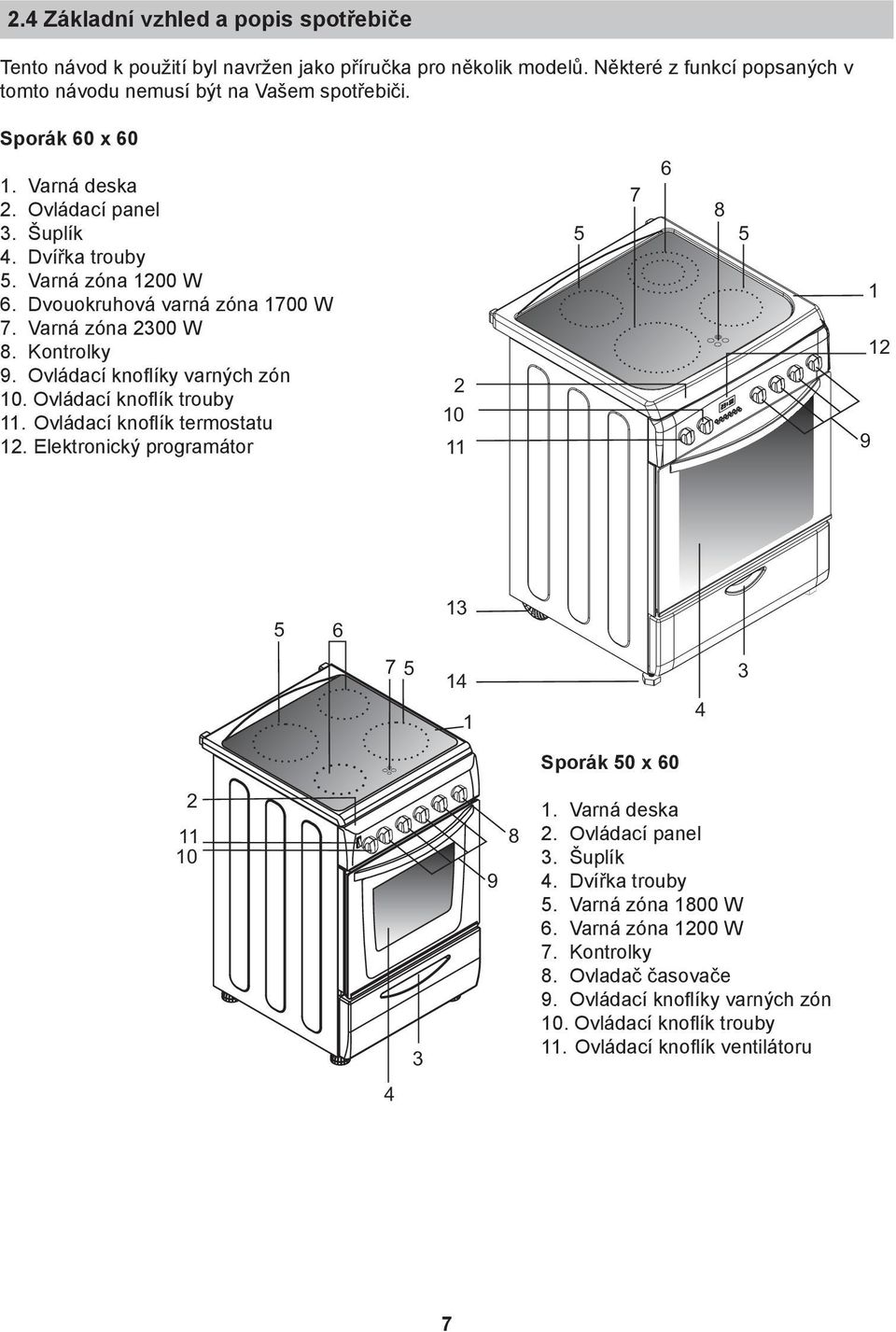 2.4 Základní vzhled a popis spotřebiče

Tento návod k použití byl navržen jako příručka pro několik modelů. Některé z funkcí popsaných v tomto návodu nemusí být na Vašem spotřebiči.

Sporák 60 x 60

1. Varná deska
2. Ovládací panel
3. Šuplík
4. Dvířka trouby
5. Varná zóna 1200 W
6. Dvouokruhová varná zóna 1700 W
7. Varná zóna 2300 W
8. Kontrolky
9. Ovládací knoflíky varných zón
10. Ovládací knoflík trouby
11. Ovládací knoflík termostatu
12. Elektronický programátor

6
7
8
5
5
1
12
2
10
11
9
13
14
3
4

5
6
7
5
1
2
11
10
8
9
3
4

Sporák 50 x 60

1. Varná deska
2. Ovládací panel
3. Šuplík
4. Dvířka trouby
5. Varná zóna 1800 W
6. Varná zóna 1200 W
7. Kontrolky
8. Ovladač časovače
9. Ovládací knoflíky varných zón
10. Ovládací knoflík trouby
11. Ovládací knoflík ventilátoru

7