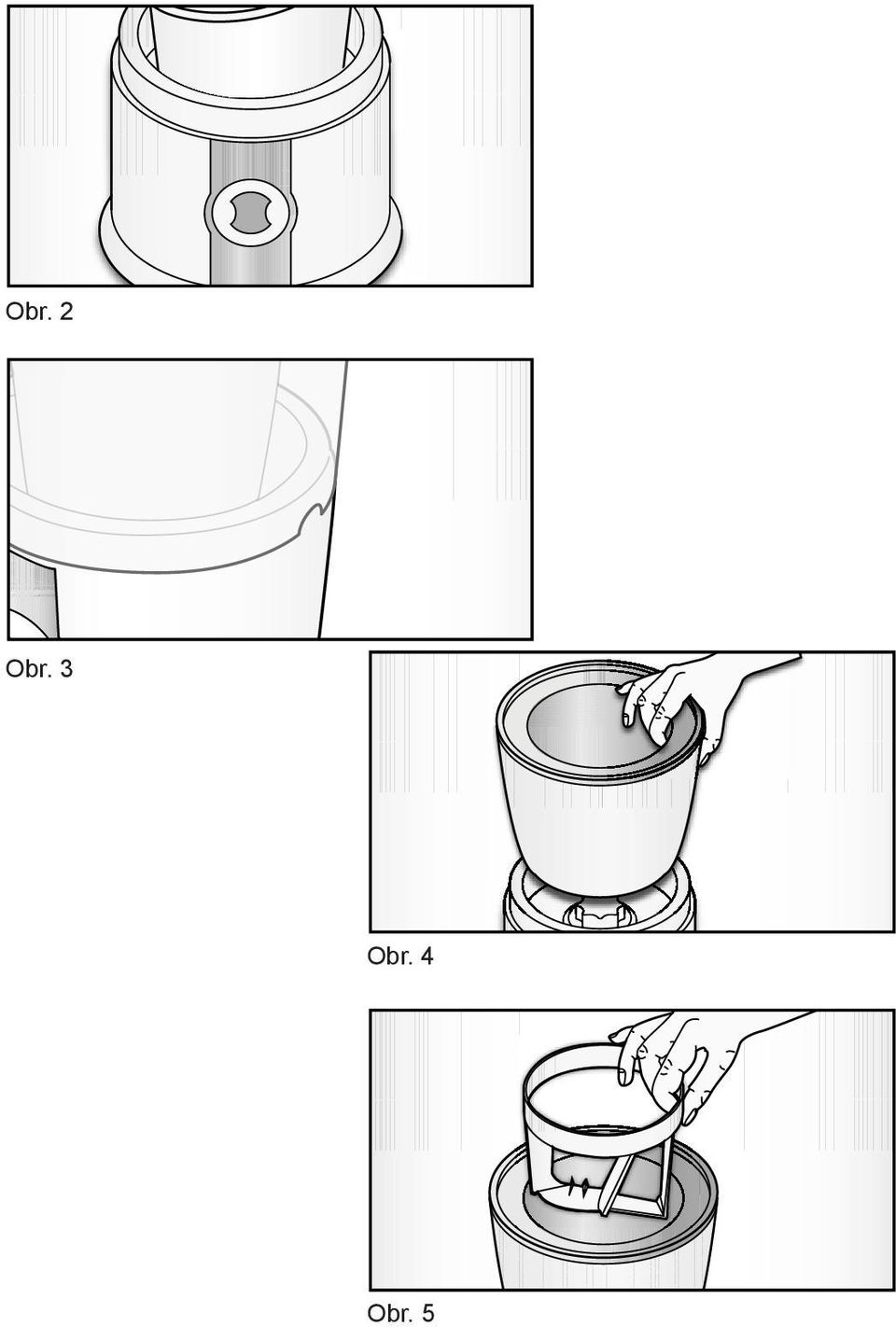 Obr. 2

Obr. 3

Obr. 4

Obr. 5