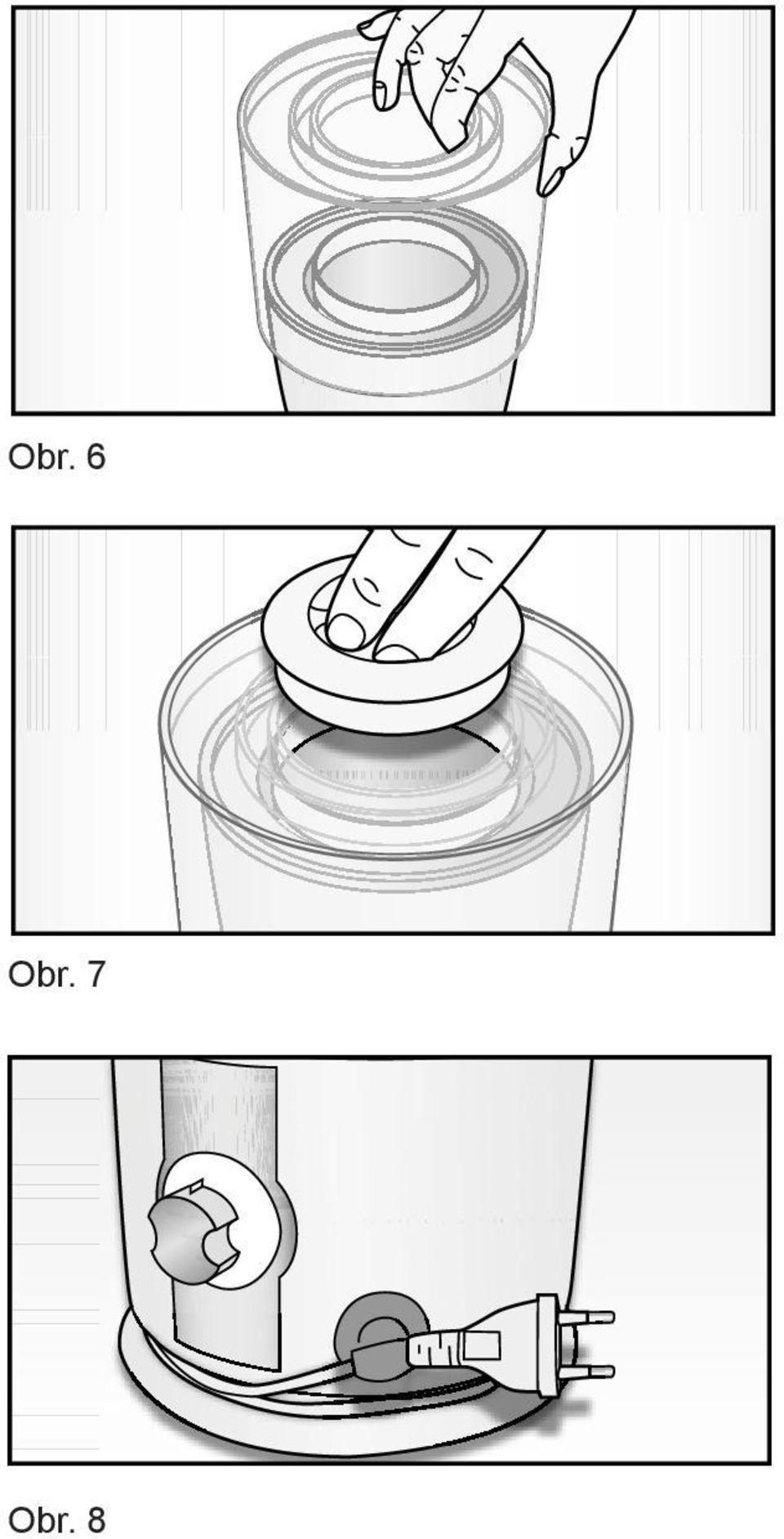 Obr. 6

Obr. 7

Obr. 8