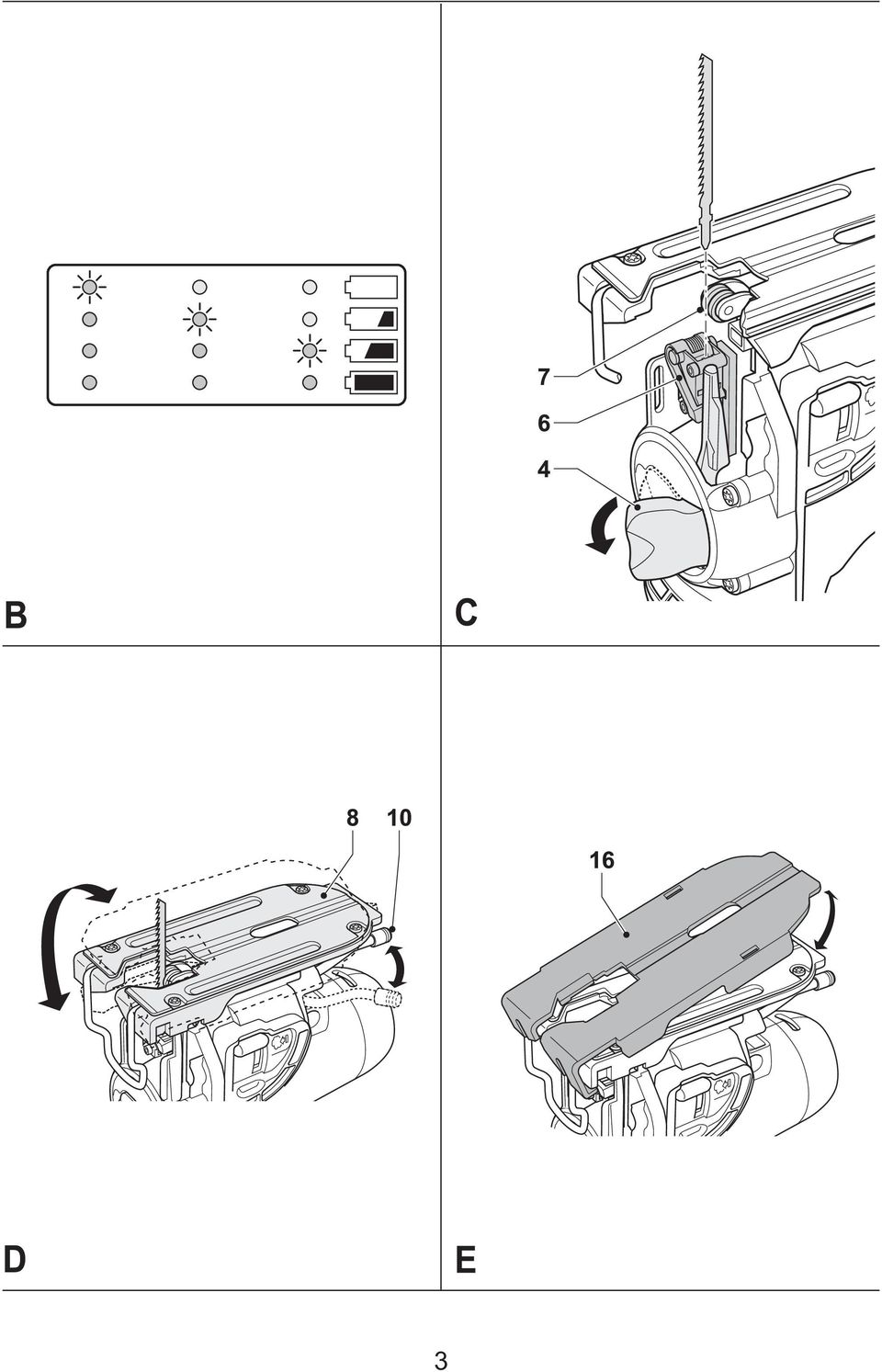 7
6
4
B
C
8 10
16
D
E
3