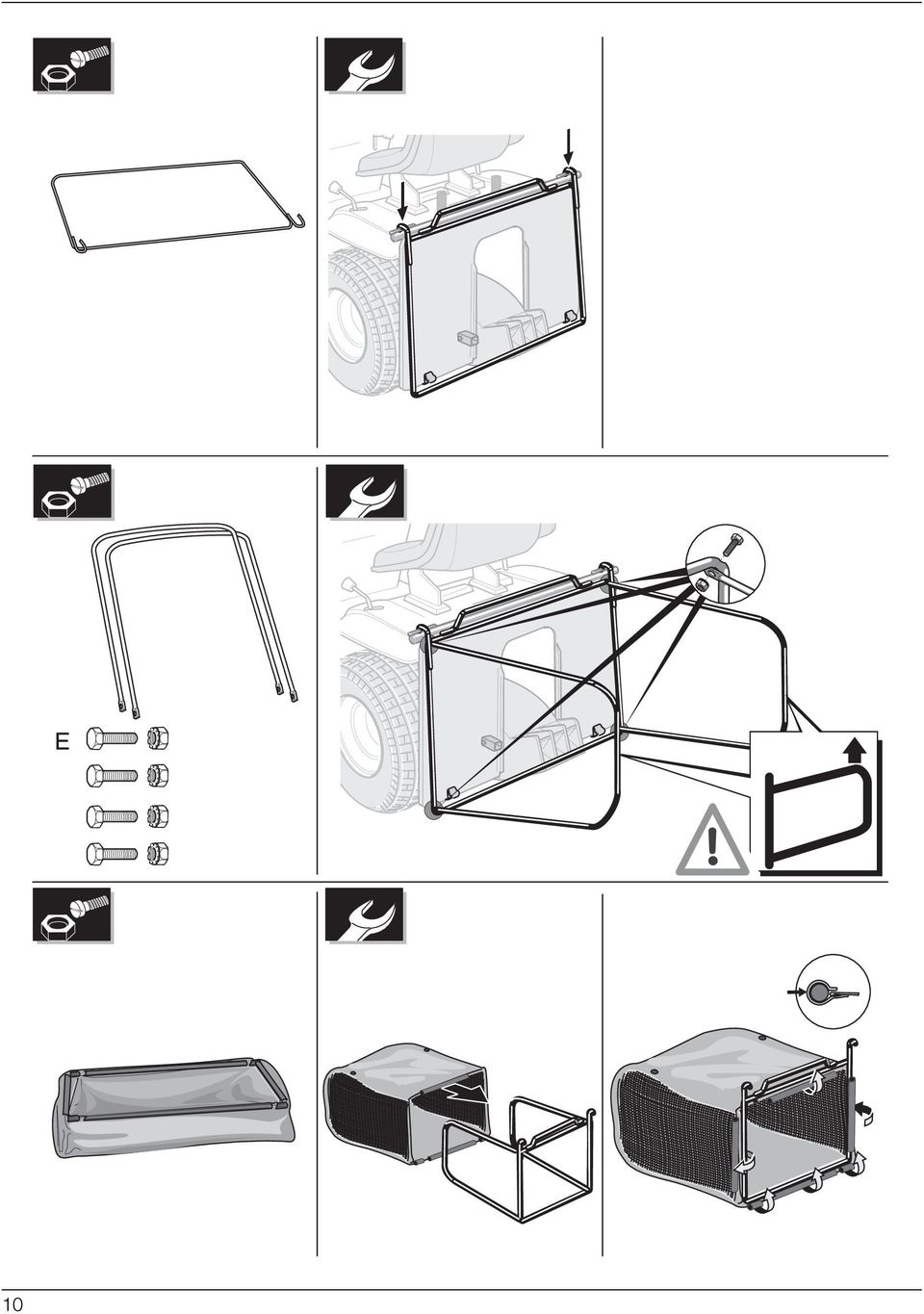 E

10