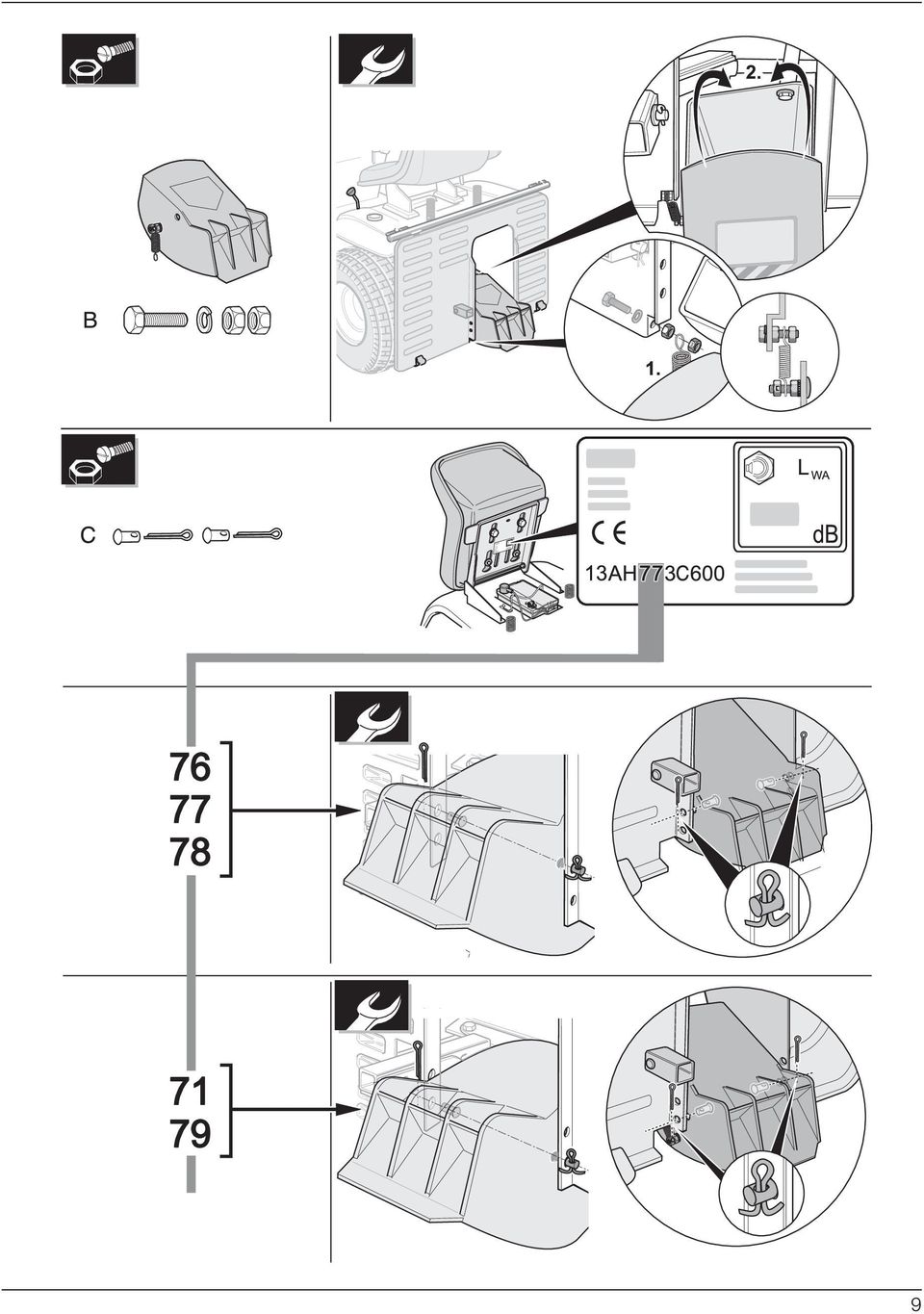 2.

B

1.

C

$L_{WA}$

CE

dB

13AH773C600

76
77
78

71
79

9