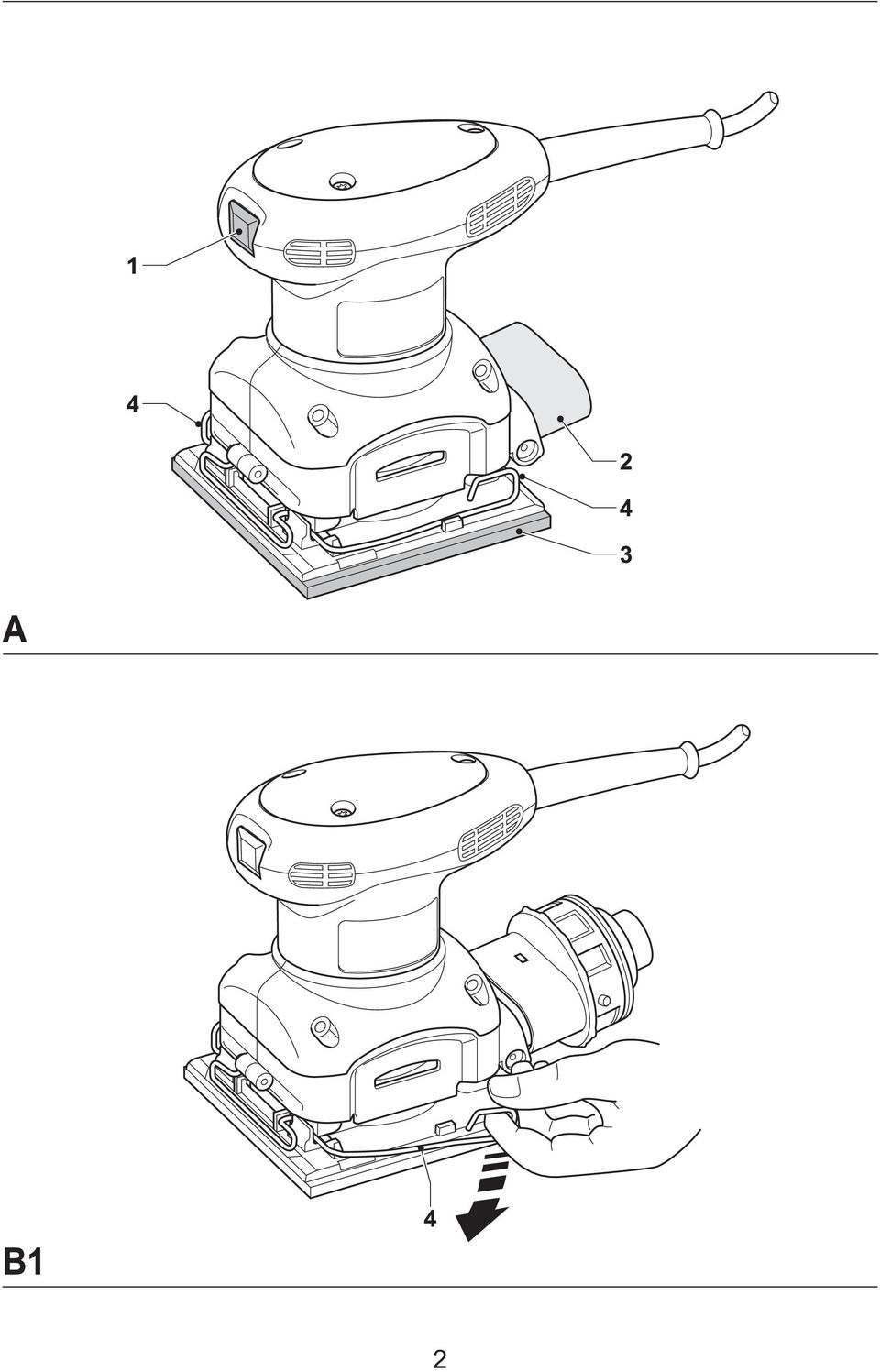 1
4
2
4
3
A
4
B1
2