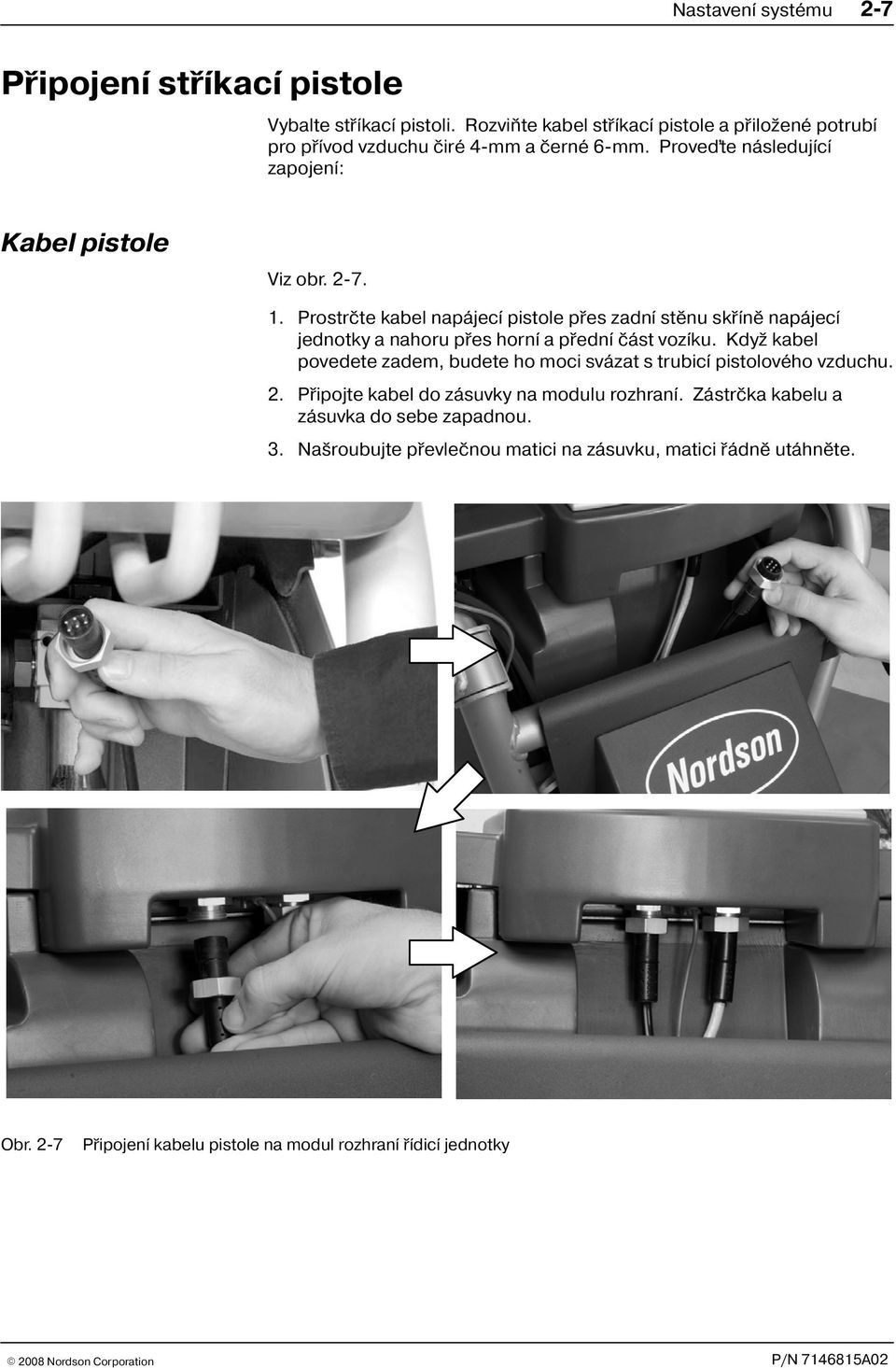 Nastavení systému 2-7

Připojení stříkací pistole

Vybalte stříkací pistoli. Rozviňte kabel stříkací pistole a přiložené potrubí pro přívod vzduchu čiré 4-mm a černé 6-mm. Proveďte následující zapojení:

Kabel pistole

Viz obr. 2-7.

1. Prostrčte kabel napájecí pistole přes zadní stěnu skříně napájecí jednotky a nahoru přes horní a přední část vozíku. Když kabel povedete zadem, budete ho moci svázat s trubicí pistolového vzduchu.

2. Připojte kabel do zásuvky na modulu rozhraní. Zástrčka kabelu a zásuvka do sebe zapadnou.

3. Našroubujte převlečnou matici na zásuvku, matici řádně utáhněte.

Nordson

Obr. 2-7 Připojení kabelu pistole na modul rozhraní řídicí jednotky

© 2008 Nordson Corporation

P/N 7146815A02