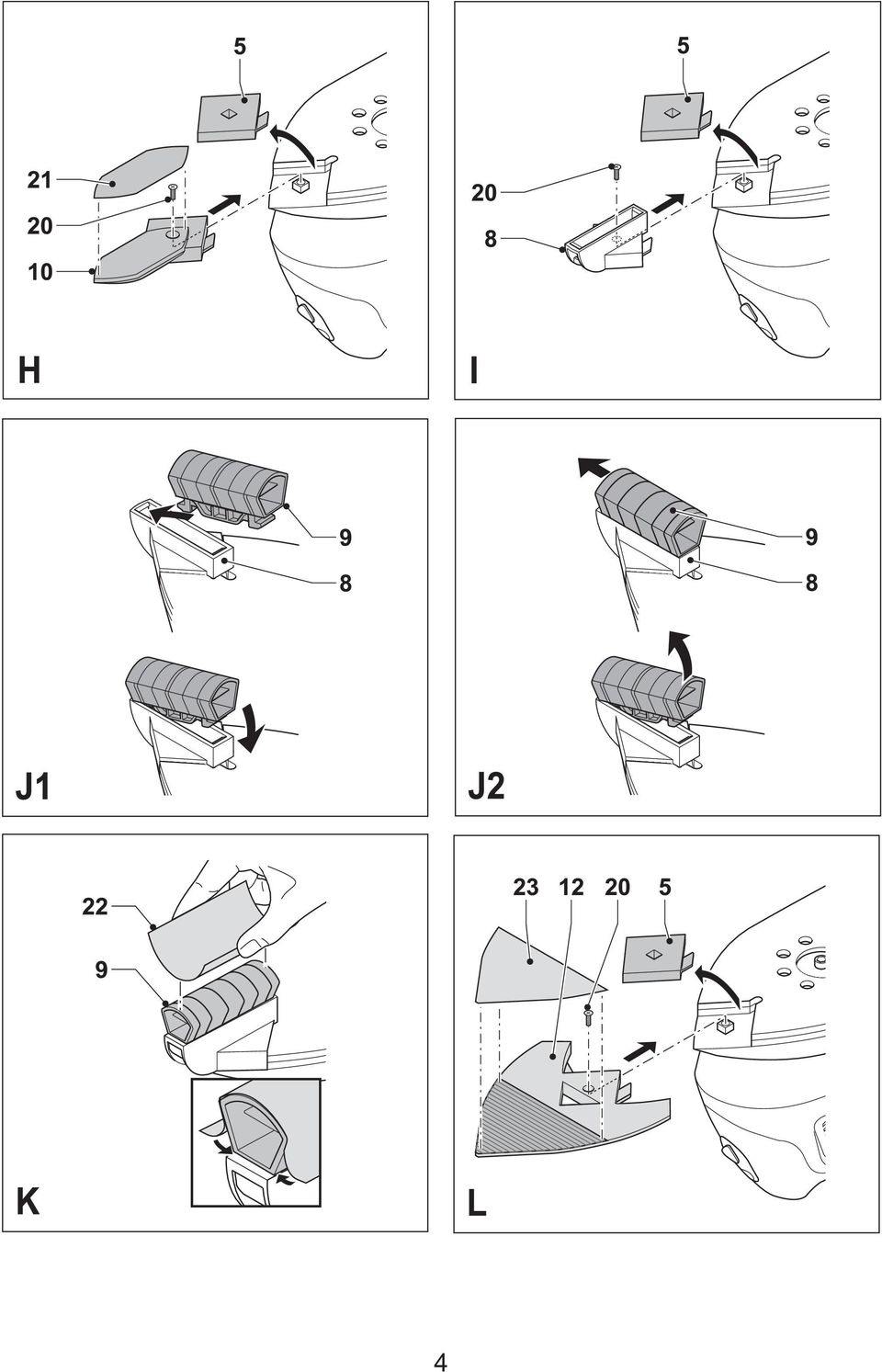 5
21
20
10
H

5
20
8
I

9
8
J1

9
8
J2

22
9
K

23 12 20 5
L

4