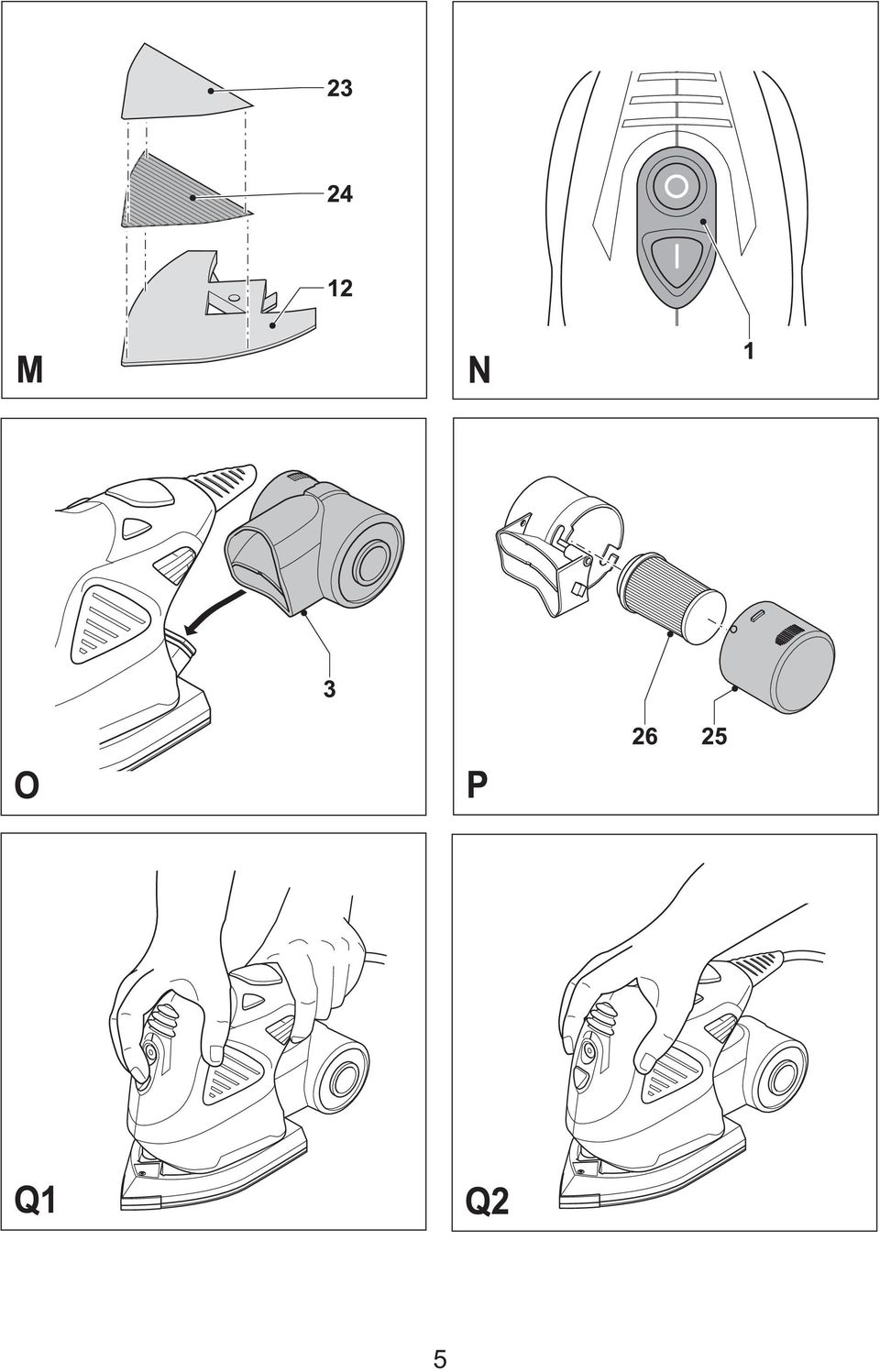 23
24
12
M

O
I
1
N

3
O

26 25
P

Q1

Q2

5