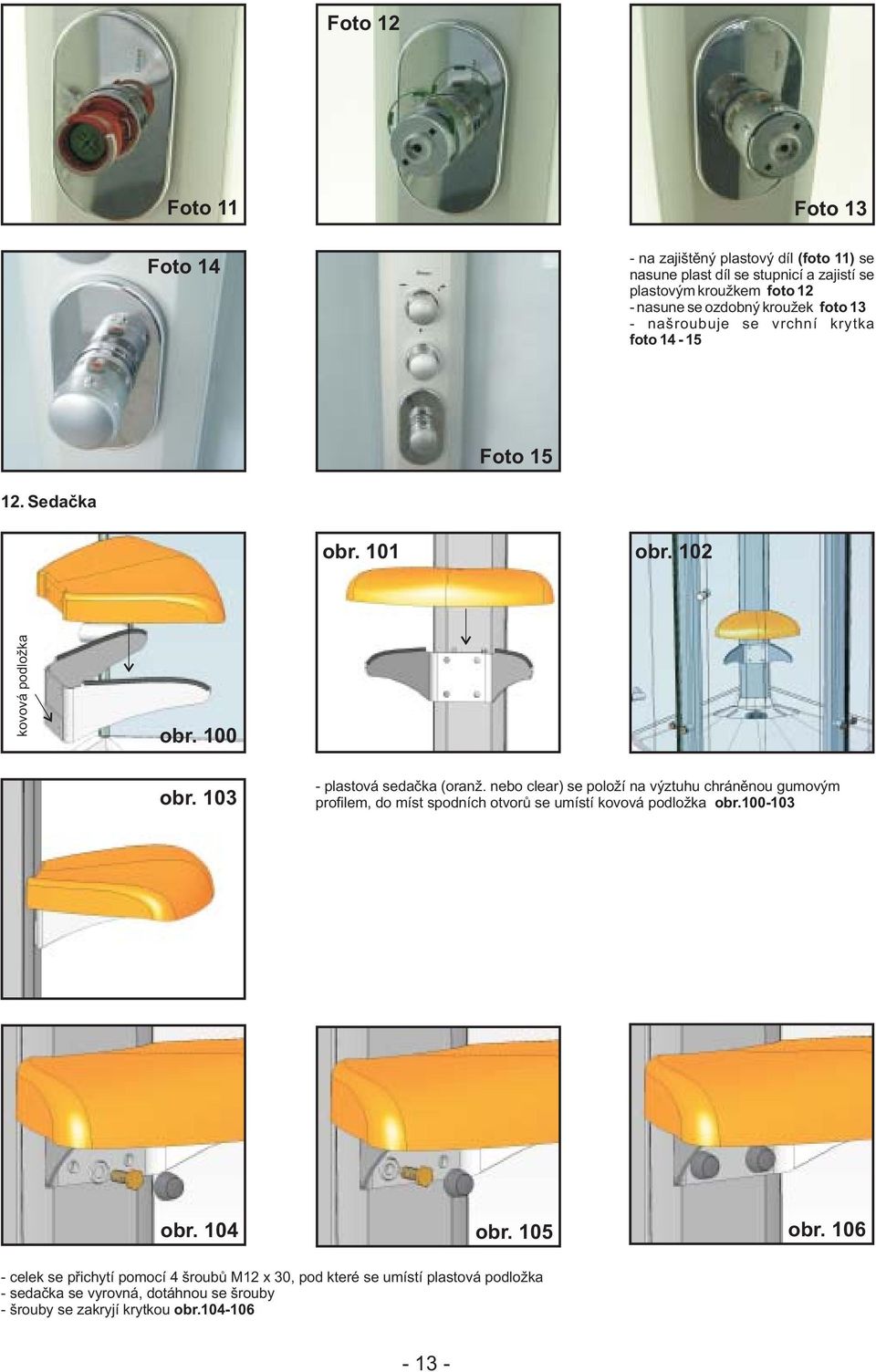 Foto 12

Foto 11

Foto 13

Foto 14

- na zajištěný plastový díl (foto 11) se nasune plast díl se stupnicí a zajistí se plastovým kroužkem foto 12
- nasune se ozdobný kroužek foto 13
- našroubuje se vrchní krytka foto 14 - 15

Foto 15

12. Sedačka

obr. 101

obr. 102

kovová podložka

obr. 100

obr. 103

- plastová sedačka (oranž. nebo clear) se položí na výztuhu chráněnou gumovým profilem, do míst spodních otvorů se umístí kovová podložka obr.100-103

obr. 104

obr. 105

obr. 106

- celek se přichytí pomocí 4 šroubů M12 x 30, pod které se umístí plastová podložka
- sedačka se vyrovná, dotáhnou se šrouby
- šrouby se zakryjí krytkou obr.104-106

- 13 -