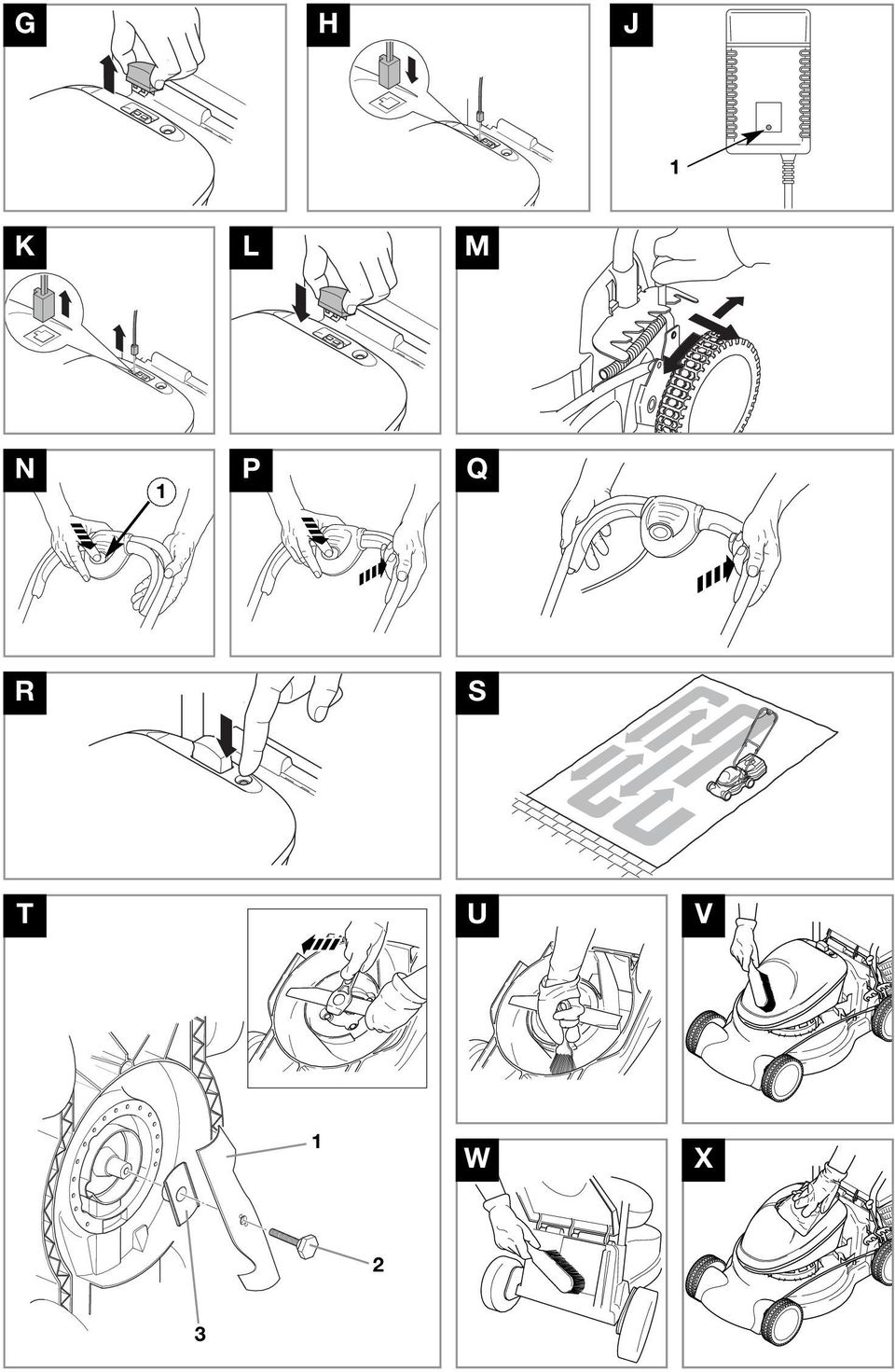 G

H

J

1

K

L

M

N

1

P

Q

R

S

T

1

2

3

U

V

W

X