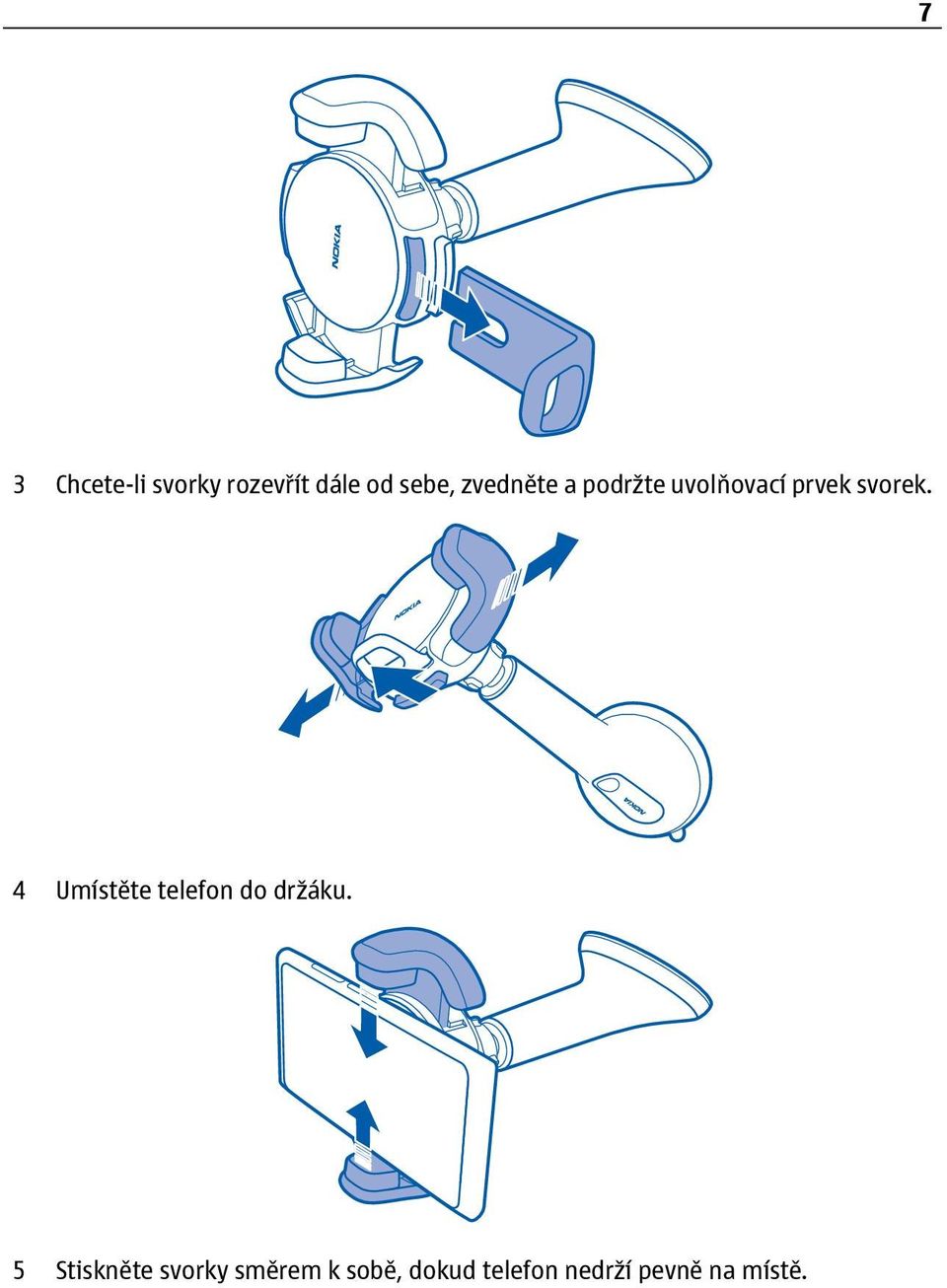 7

NOKIA

3 Chcete-li svorky rozevřít dále od sebe, zvedněte a podržte uvolňovací prvek svorek.

NOKIA

NOKIA

4 Umístěte telefon do držáku.

5 Stiskněte svorky směrem k sobě, dokud telefon nedrží pevně na místě.