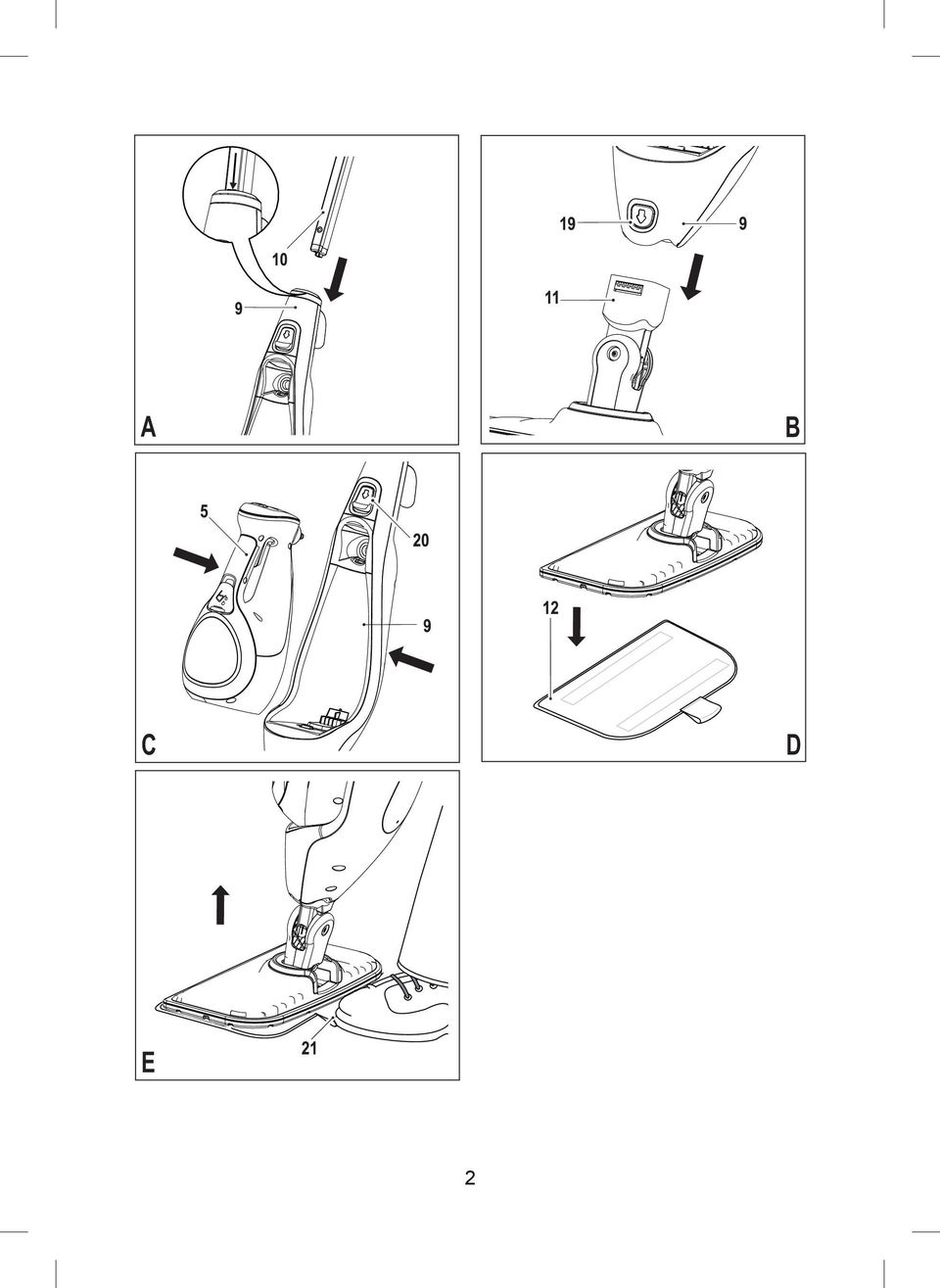 10
9
A
19
9
11
B
5
20
9
C
12
D
21
E
2