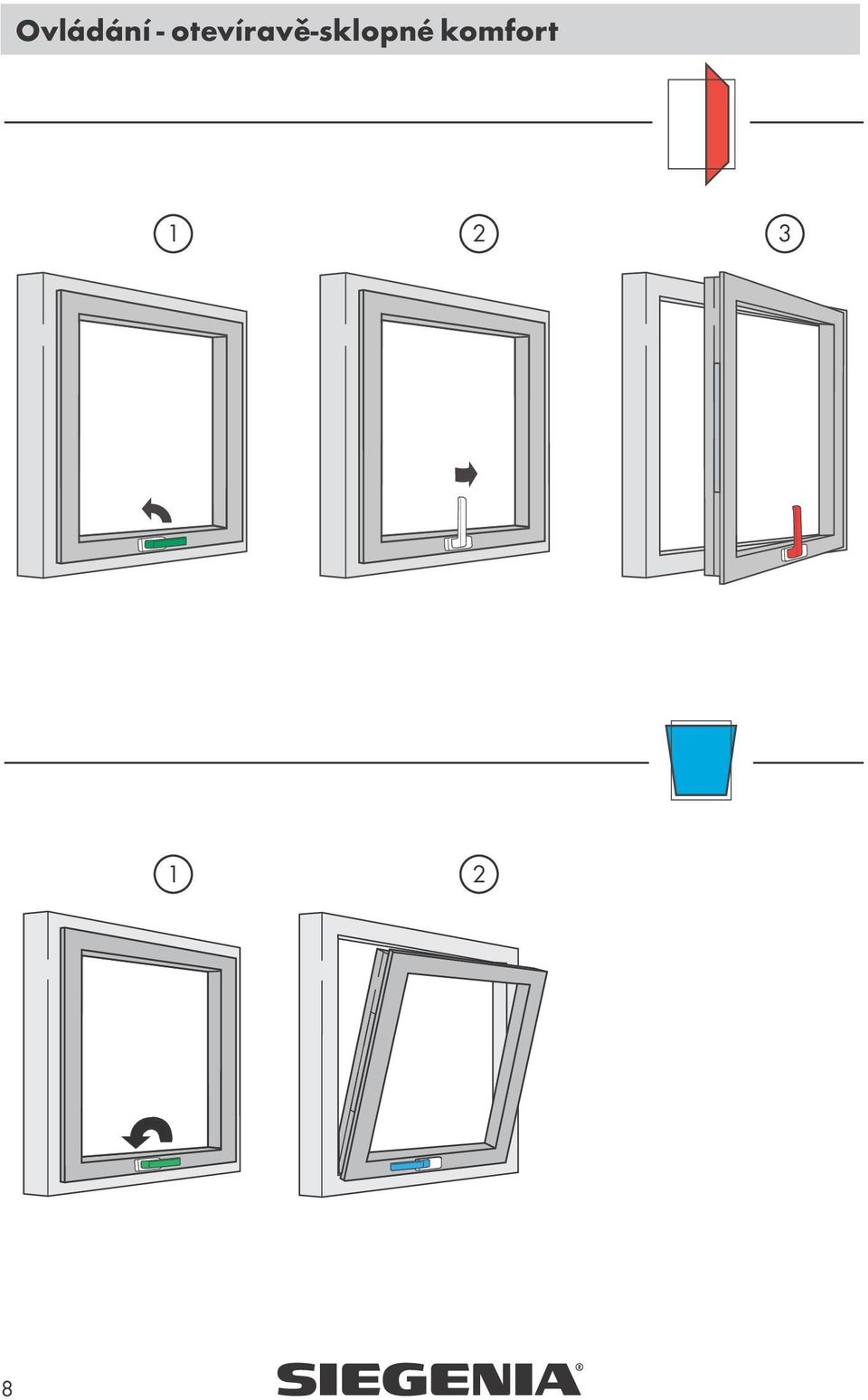 Ovládání - otevíravě-sklopné komfort

1

2

3

1

2

8

SIEGENIA®