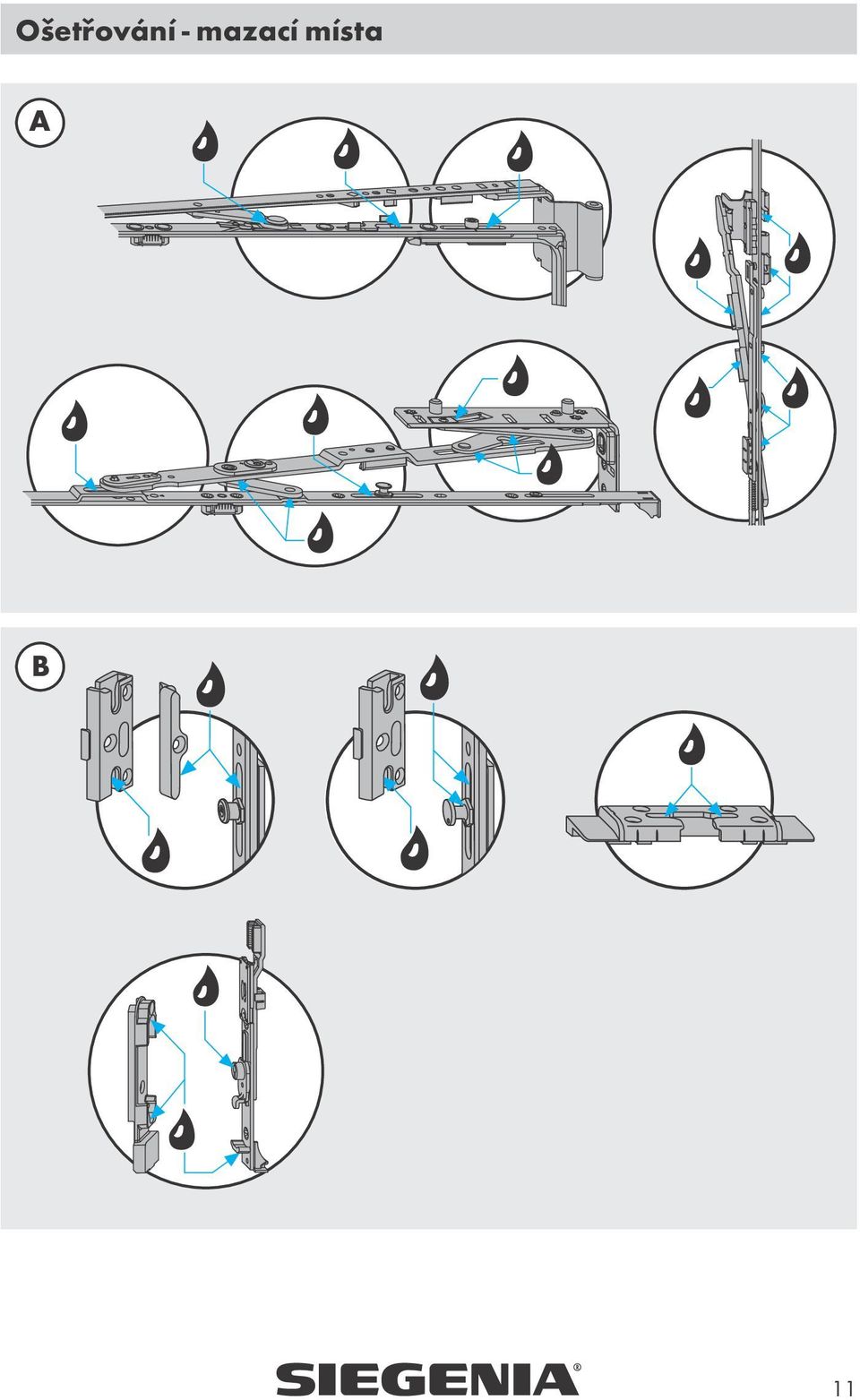 Ošetřování - mazací místa

A

B

SIEGENIA®

11