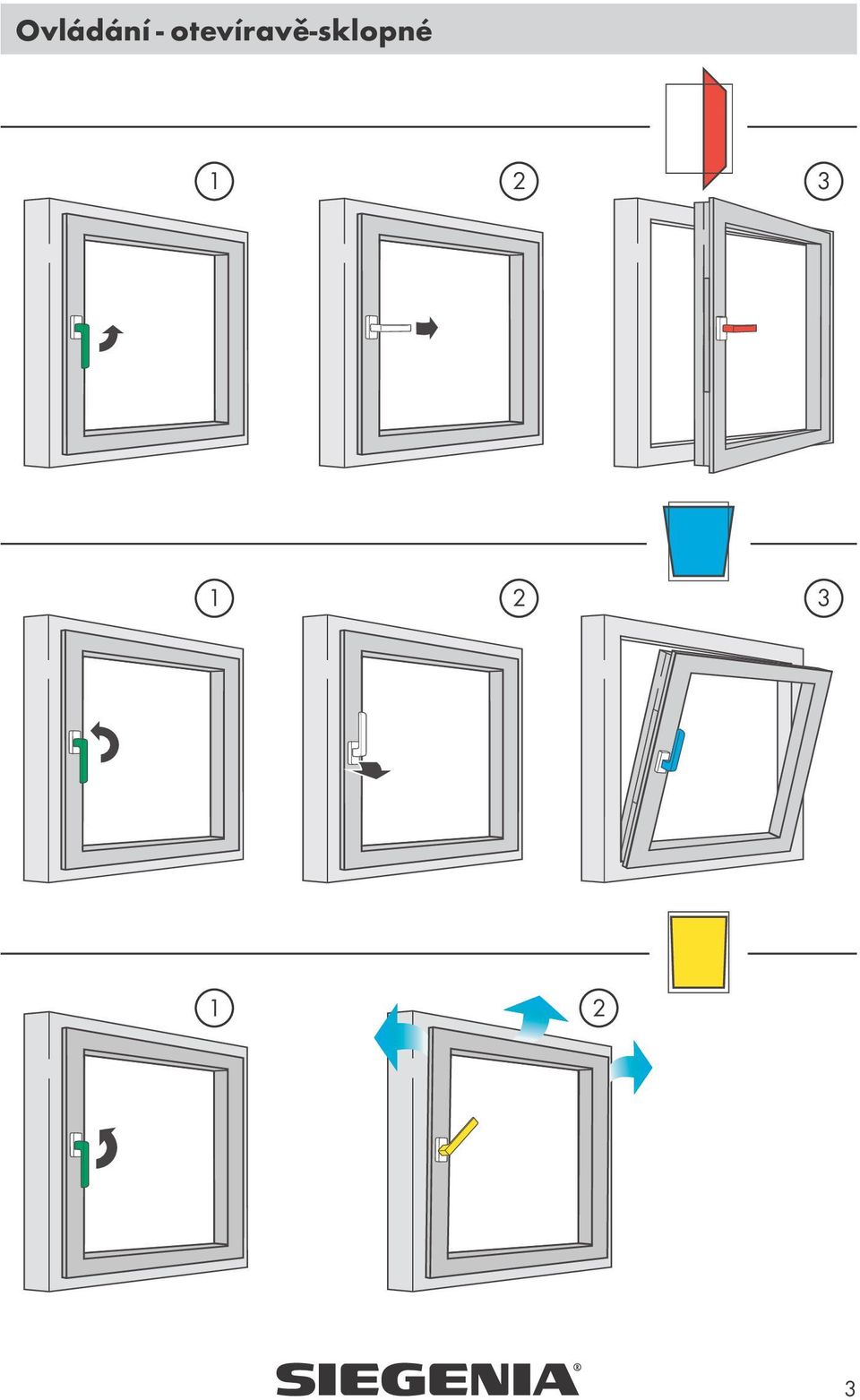 Ovládání - otevíravě-sklopné

1

2

3

1

2

3

1

2

SIEGENIA®

3