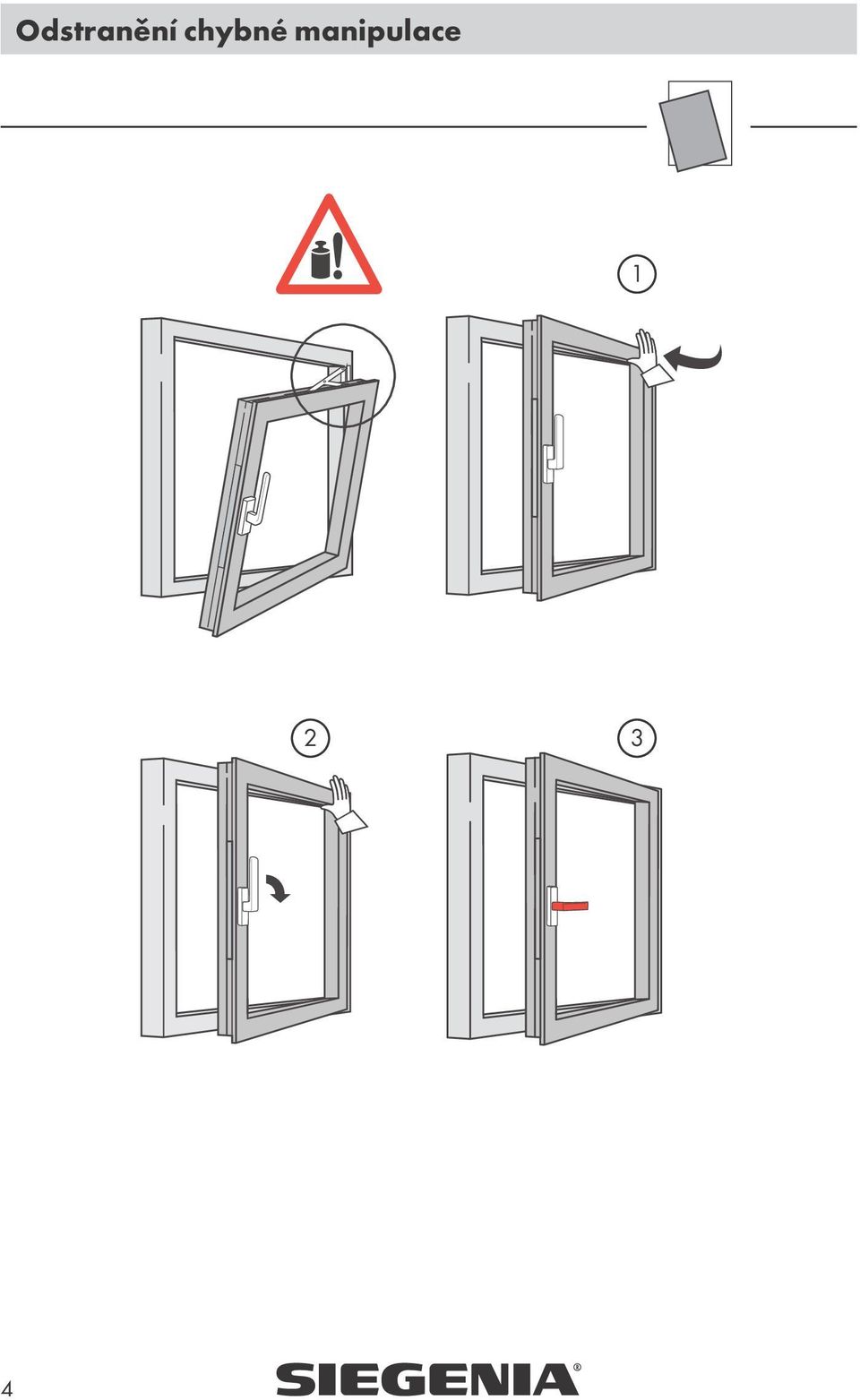 Odstranění chybné manipulace

1

2

3

4

SIEGENIA®