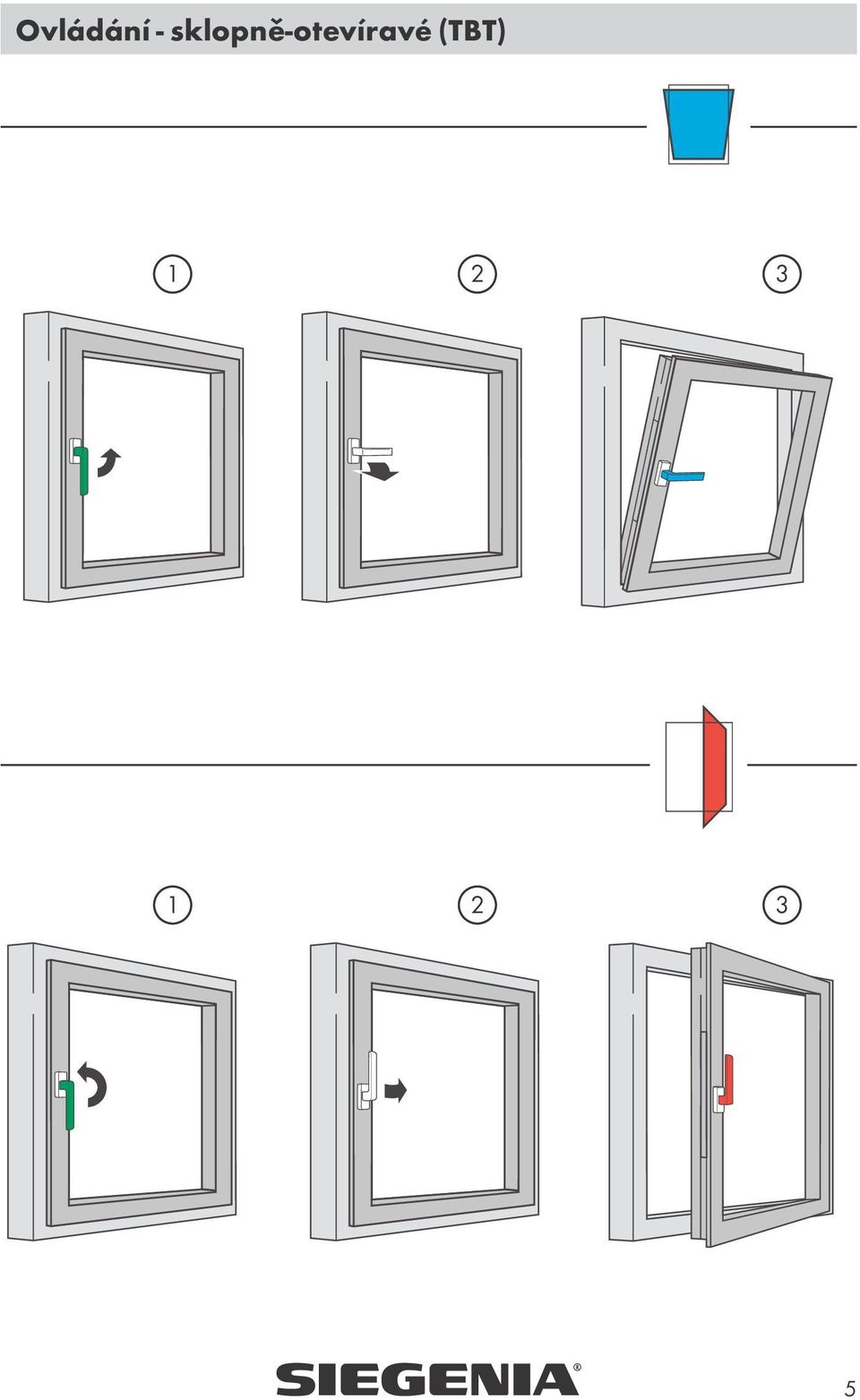 Ovládání - sklopně-otevíravé (TBT)

1

2

3

1

2

3

SIEGENIA®

5